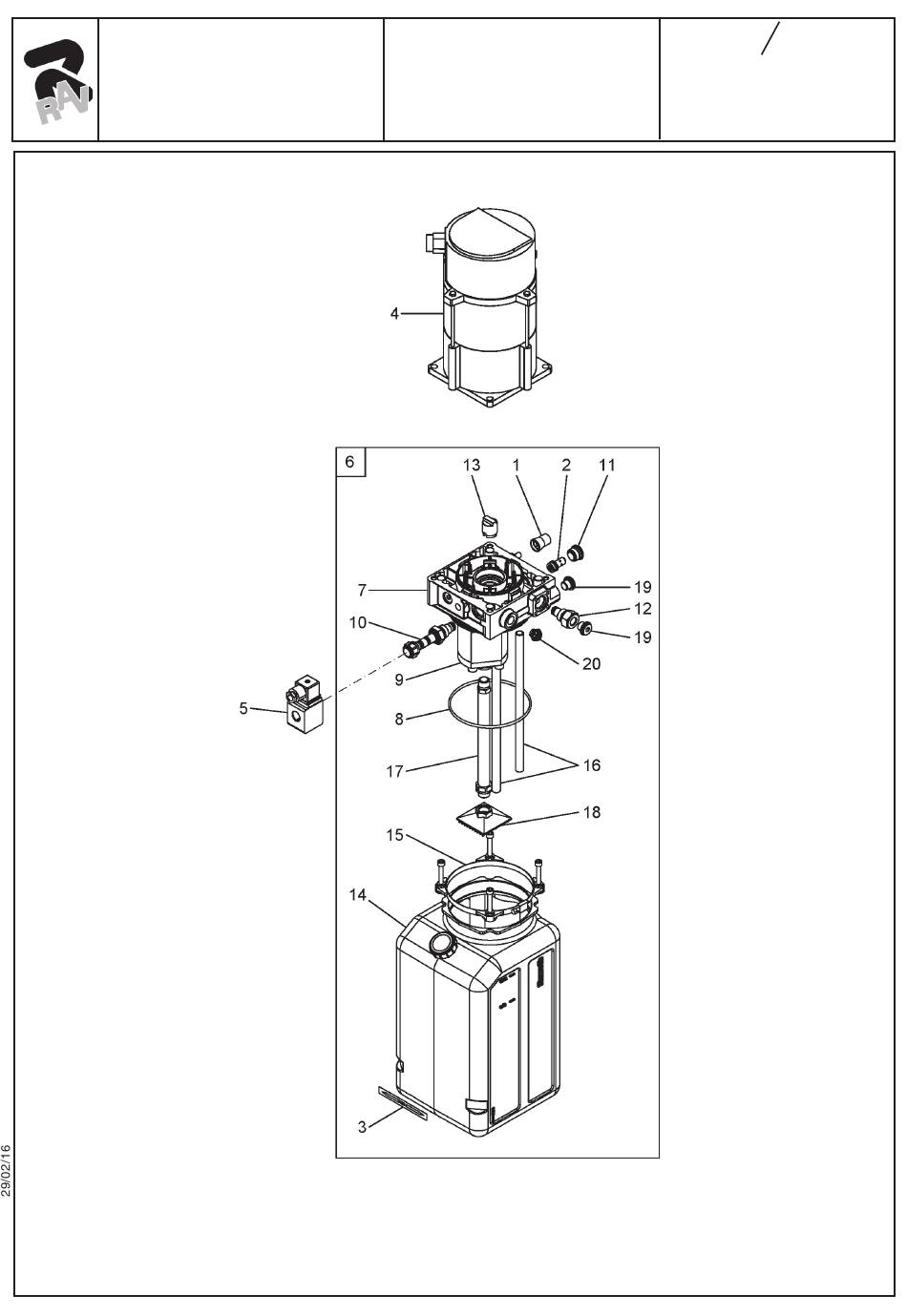 RAV

/

4

6

13 1 2 11

7

19

12

10

19

20

9

5

8

17

16

18

15

14

3

29/02/16