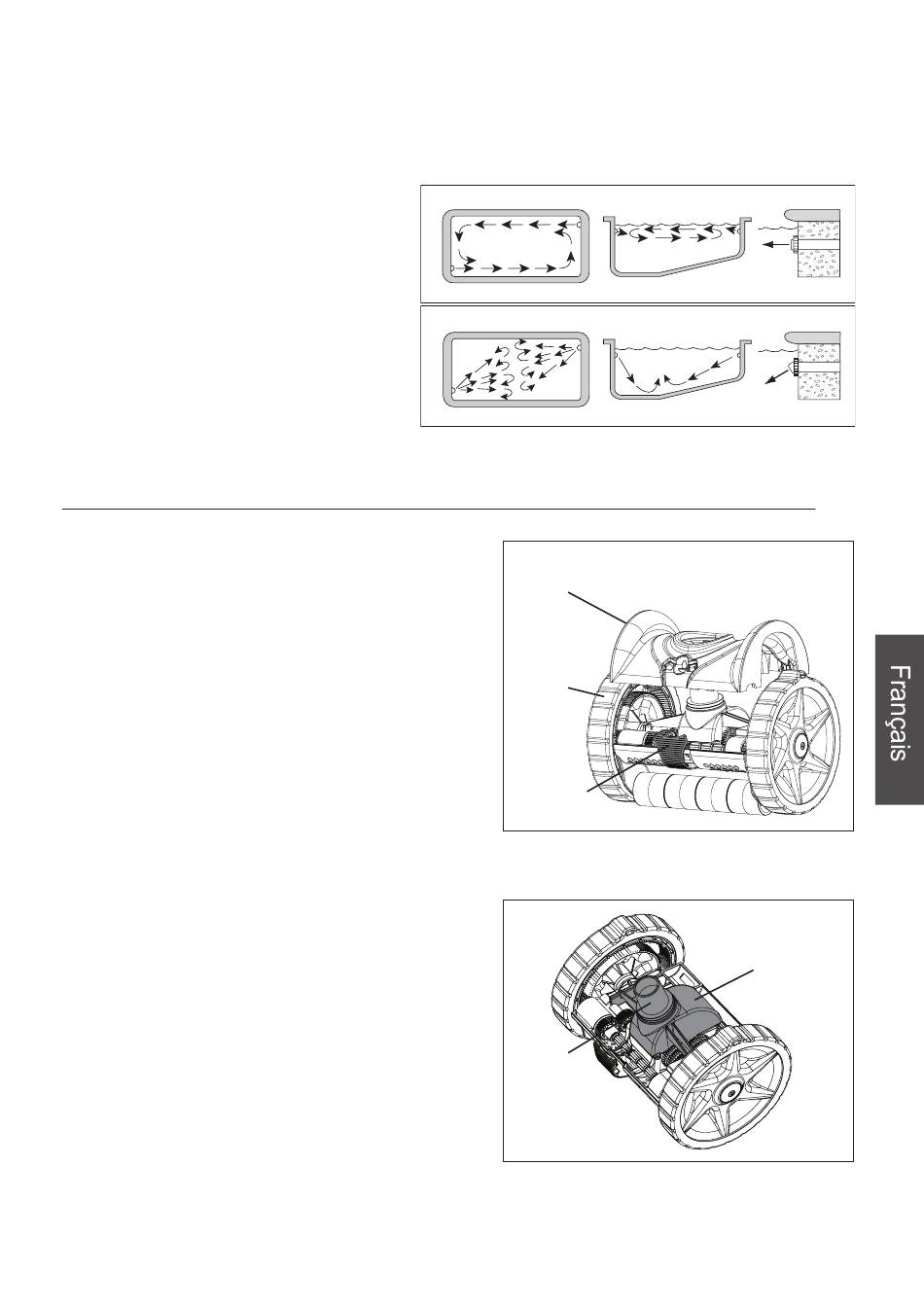 Français