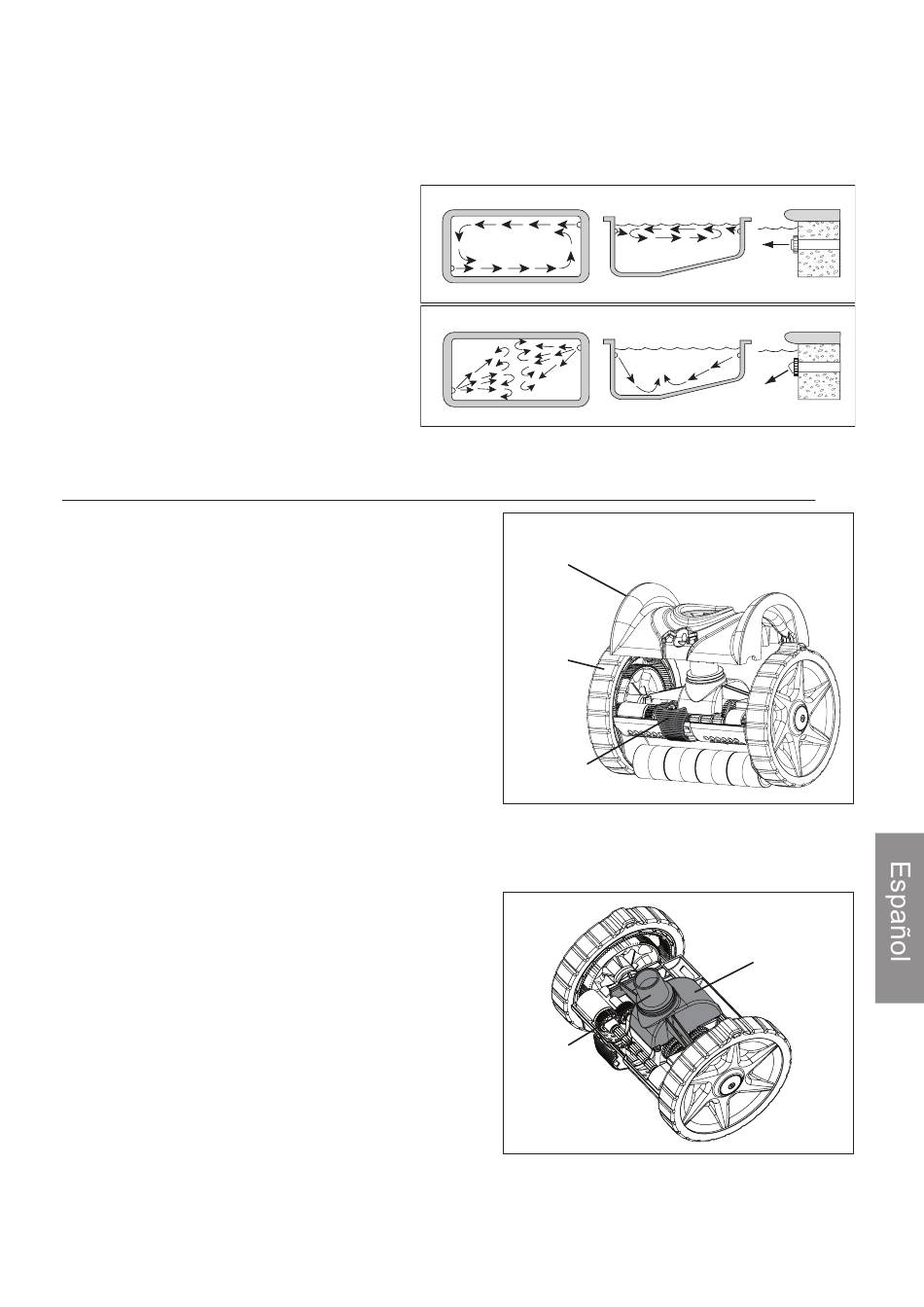 Español