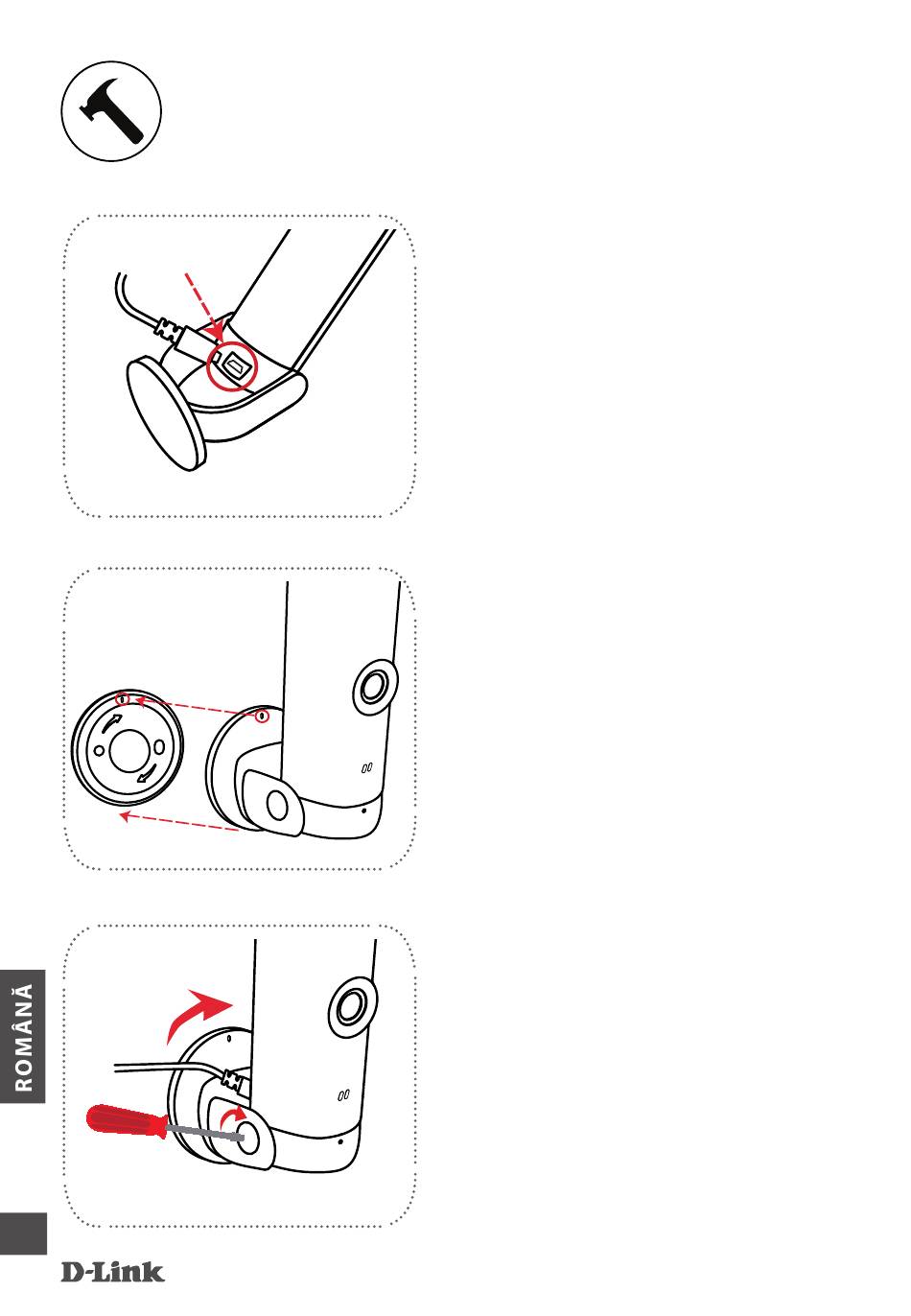 ROMÂNĂ

D-Link