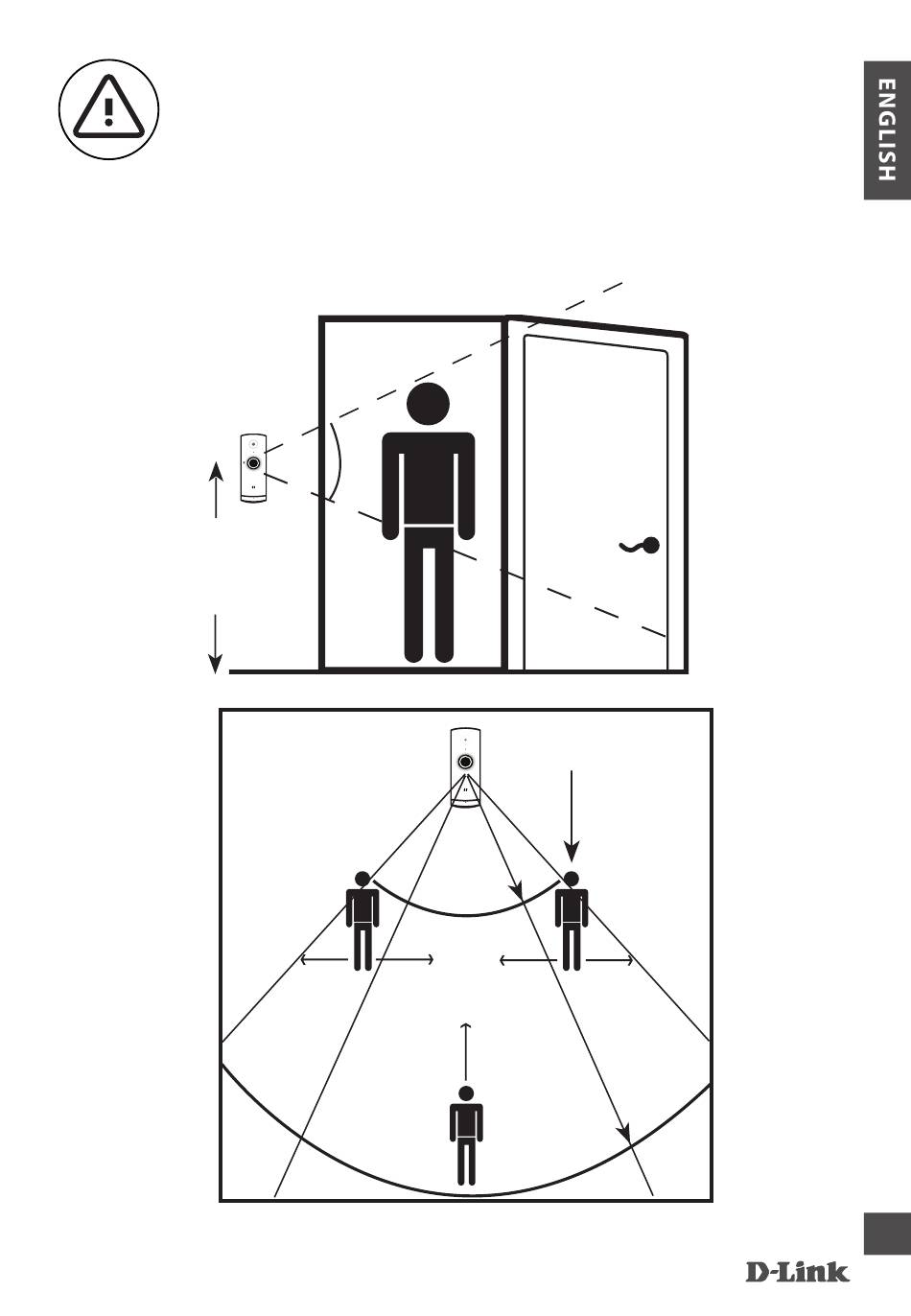 ENGLISH

D-Link