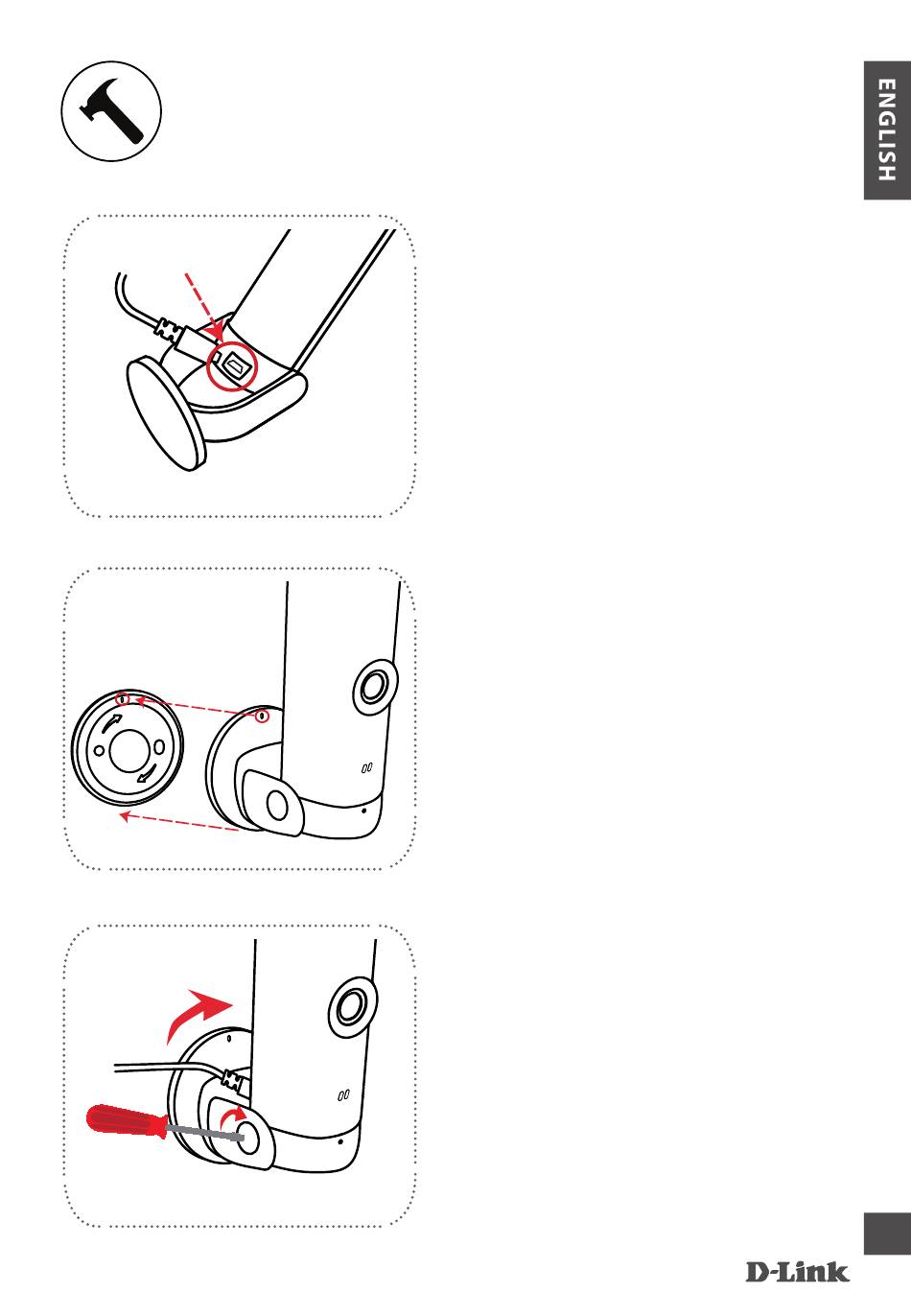 ENGLISH

D-Link