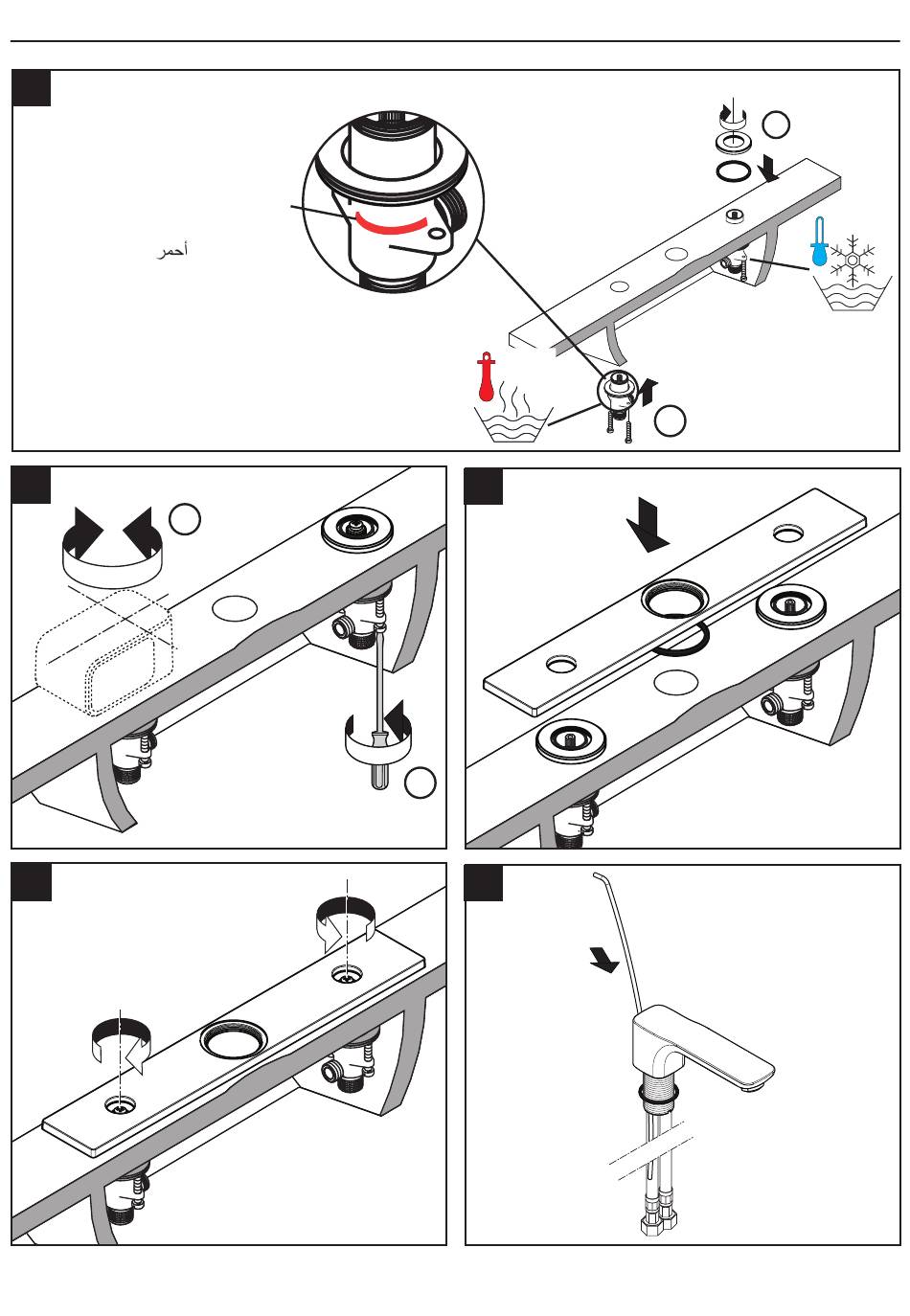 أحمر