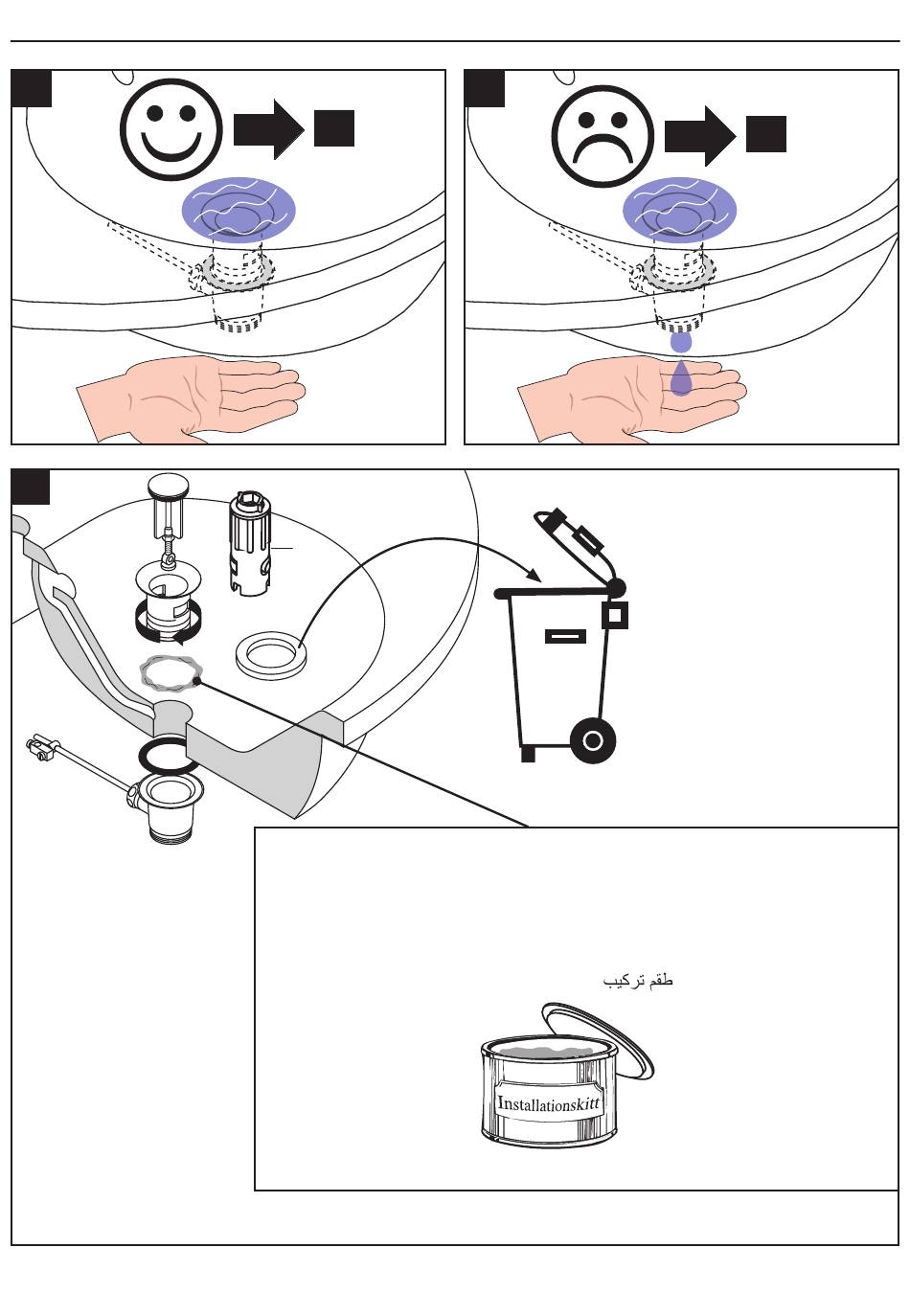 طقم تركيب

Installationskitt