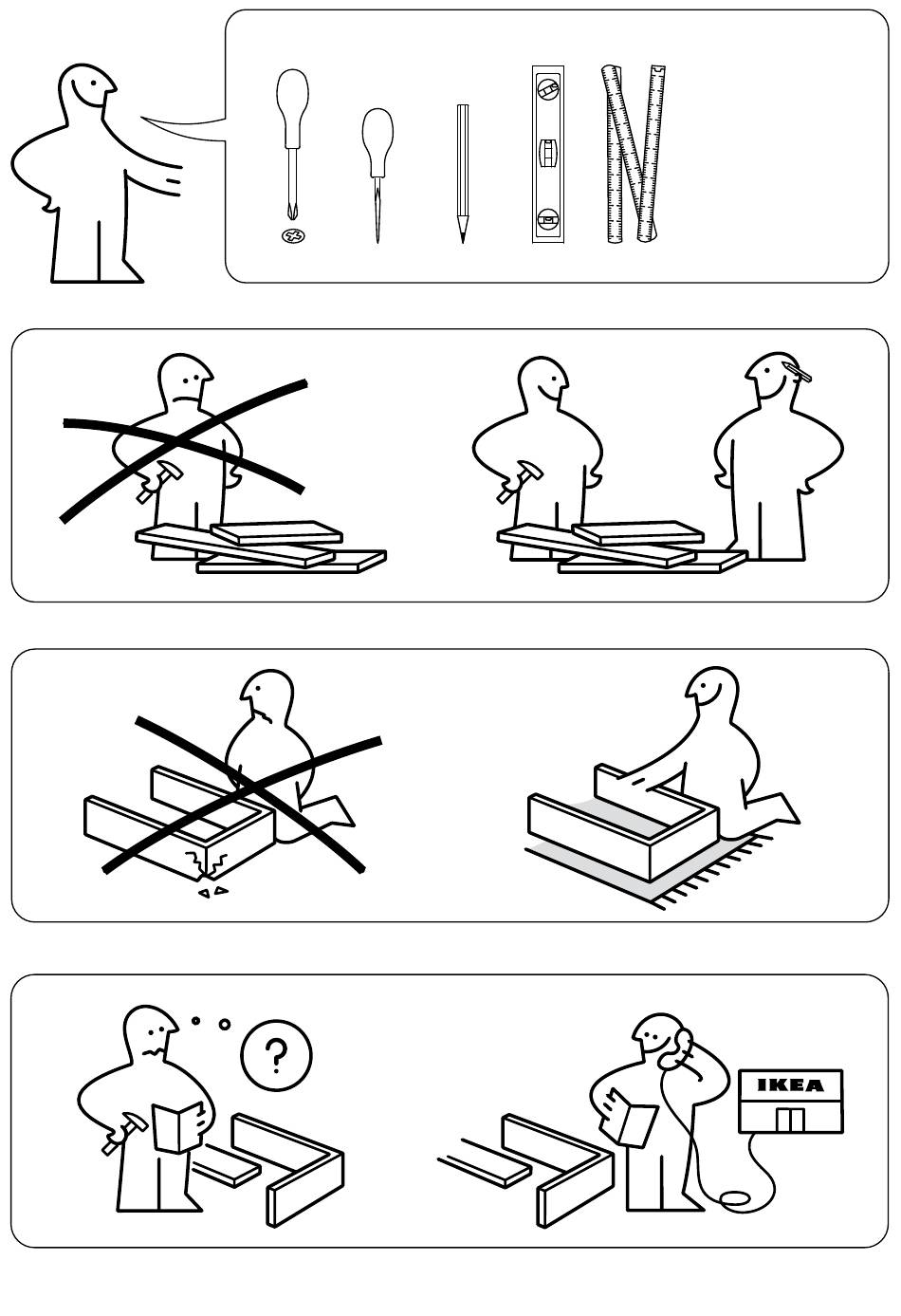 ?

IKEA