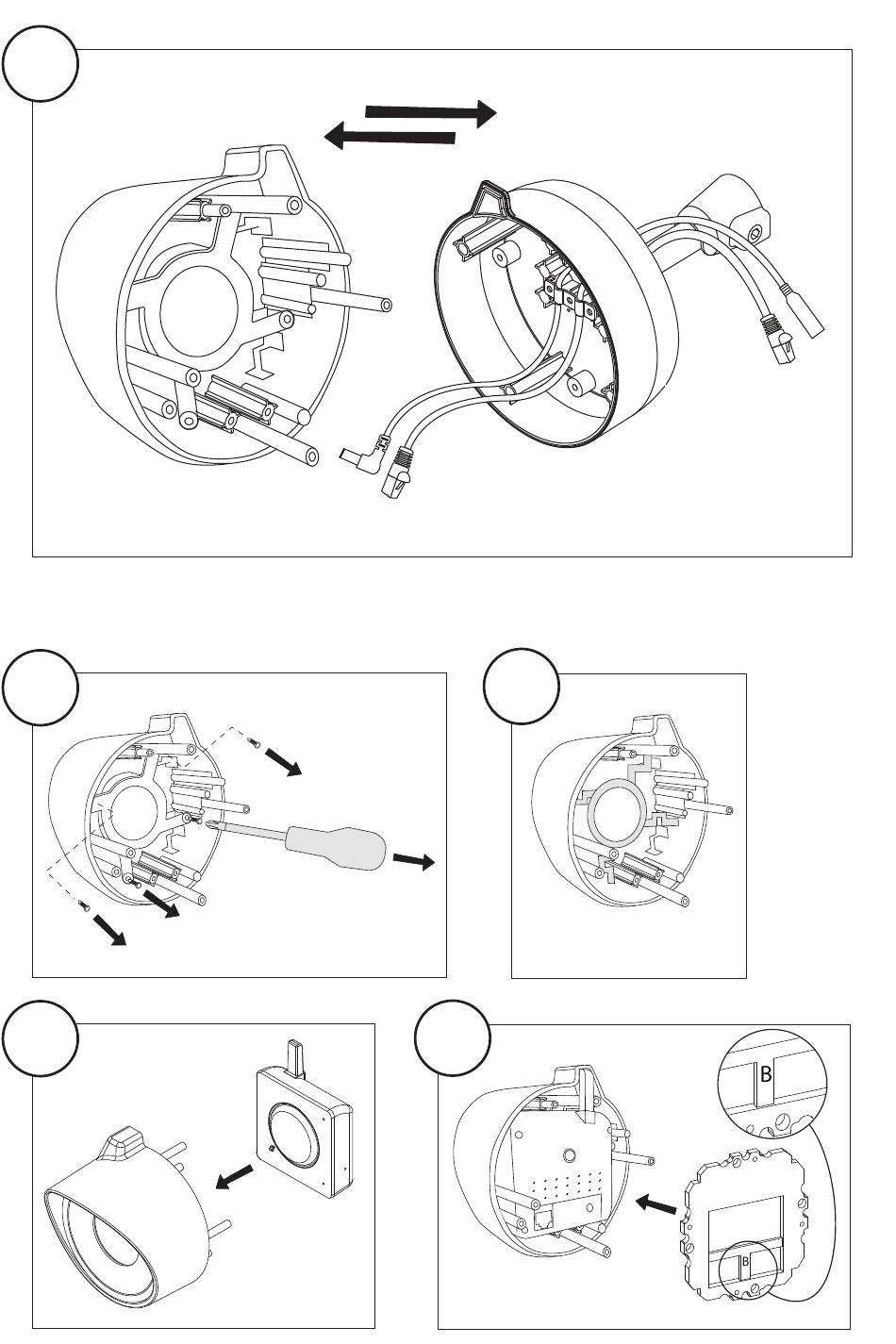 B

B