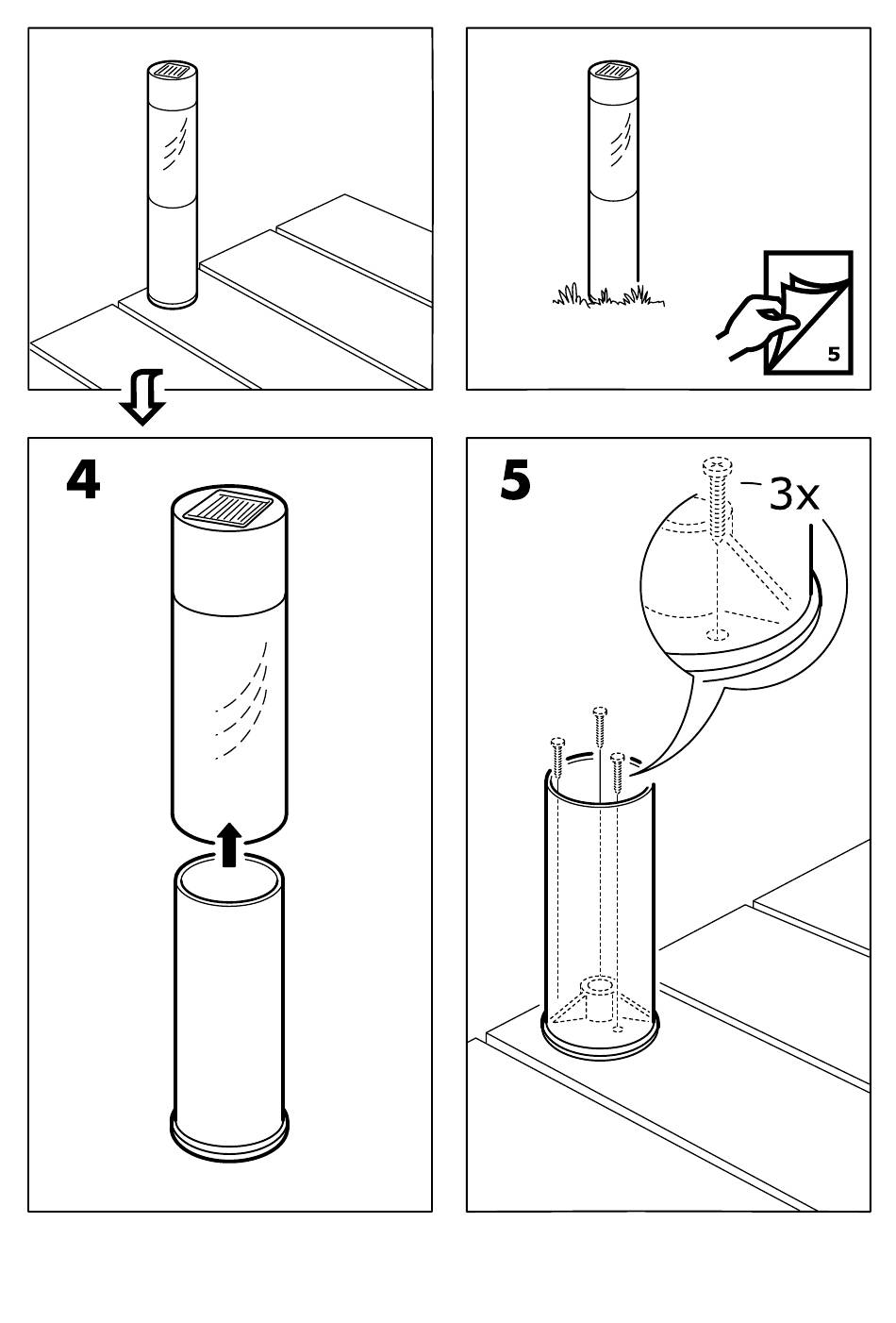 5

4

5

3x