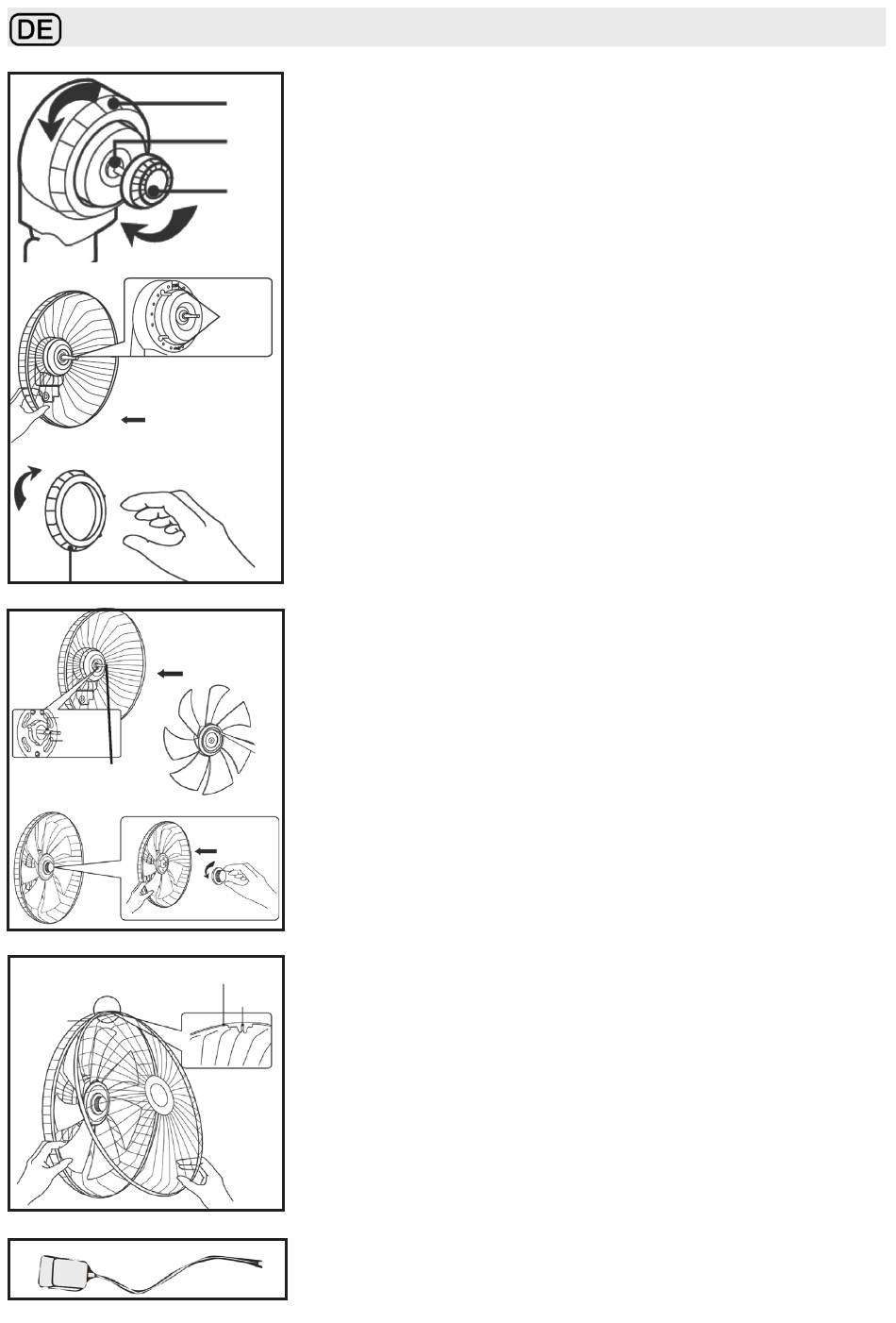 DE