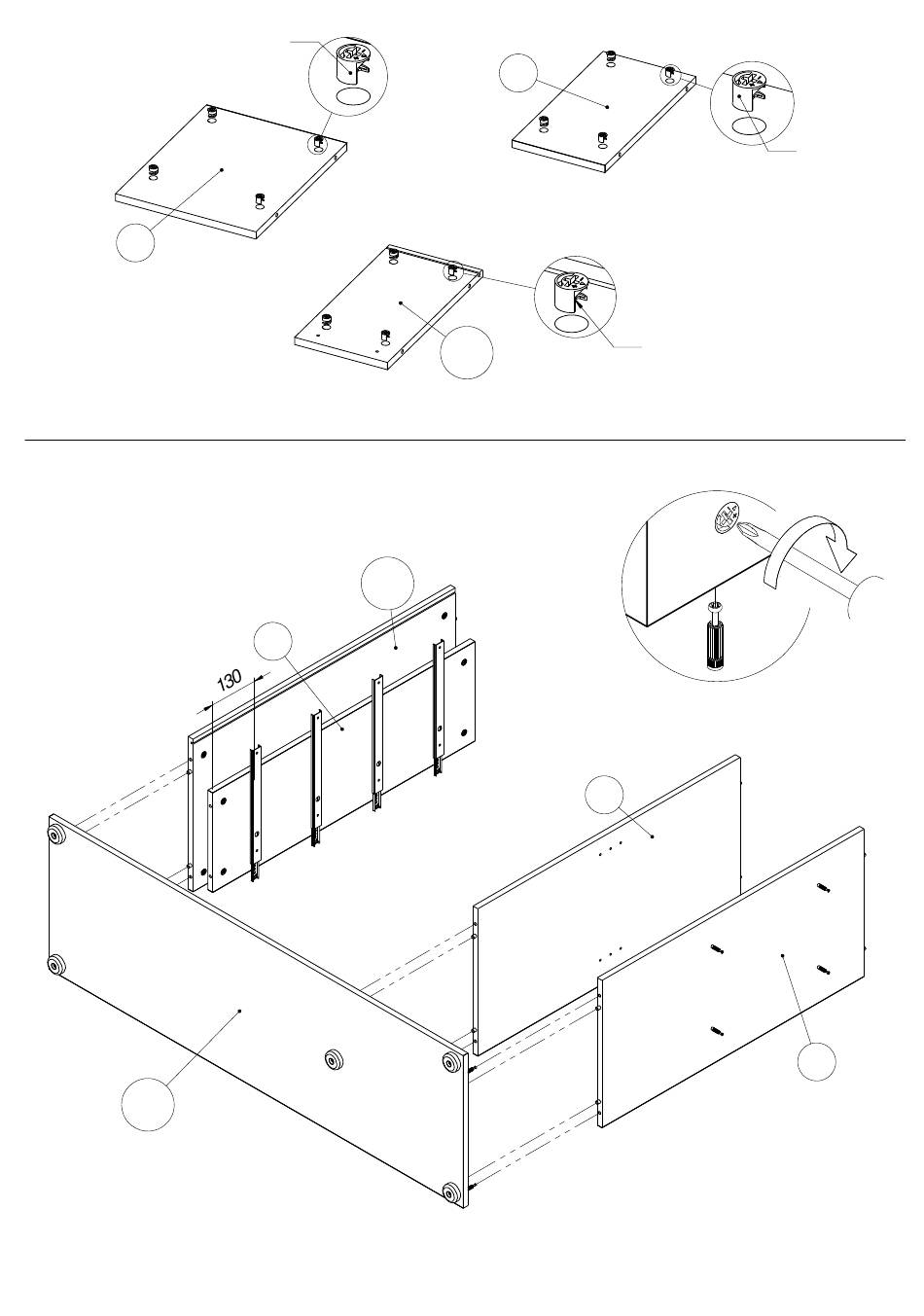 130