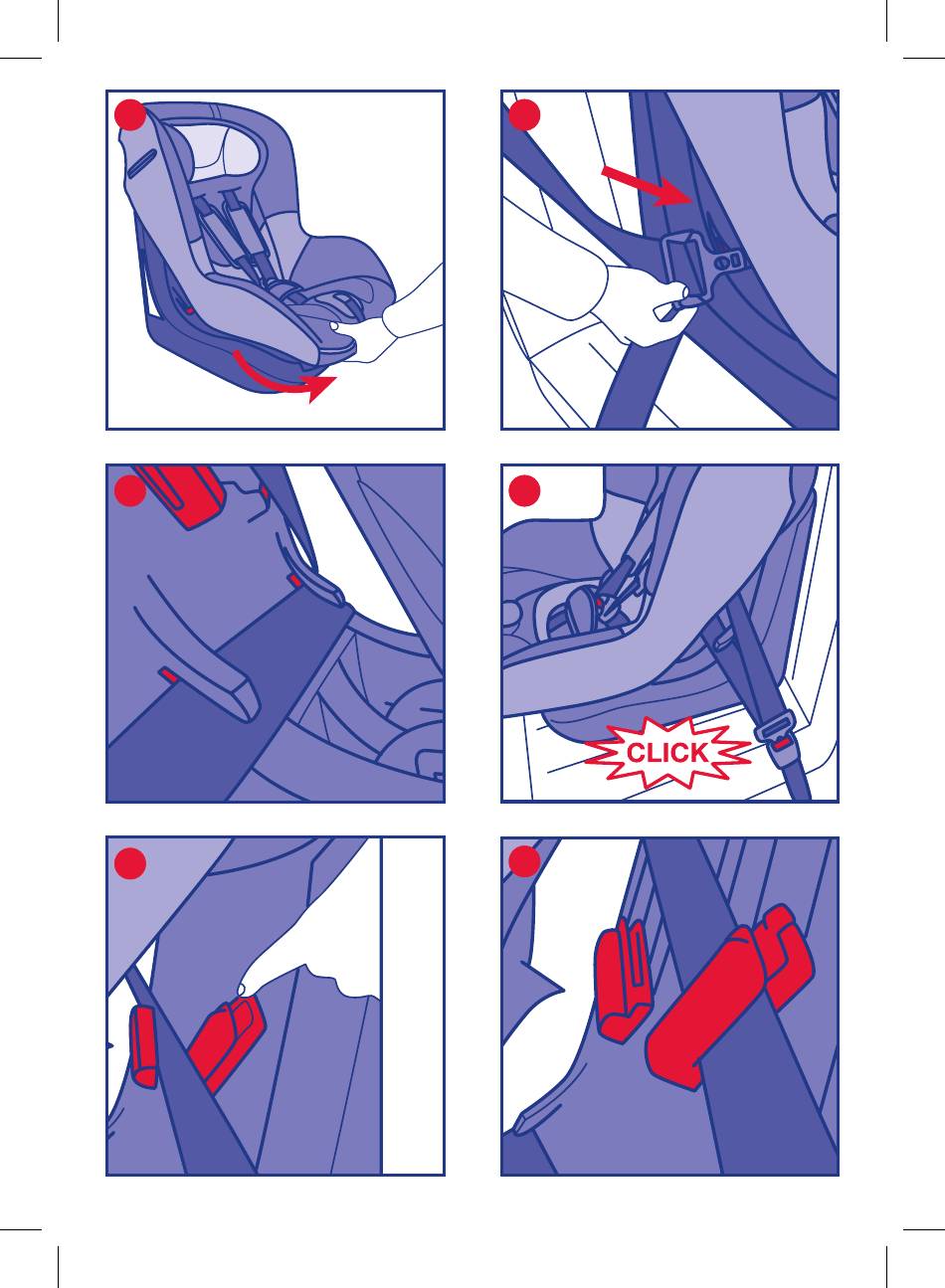 CLICK