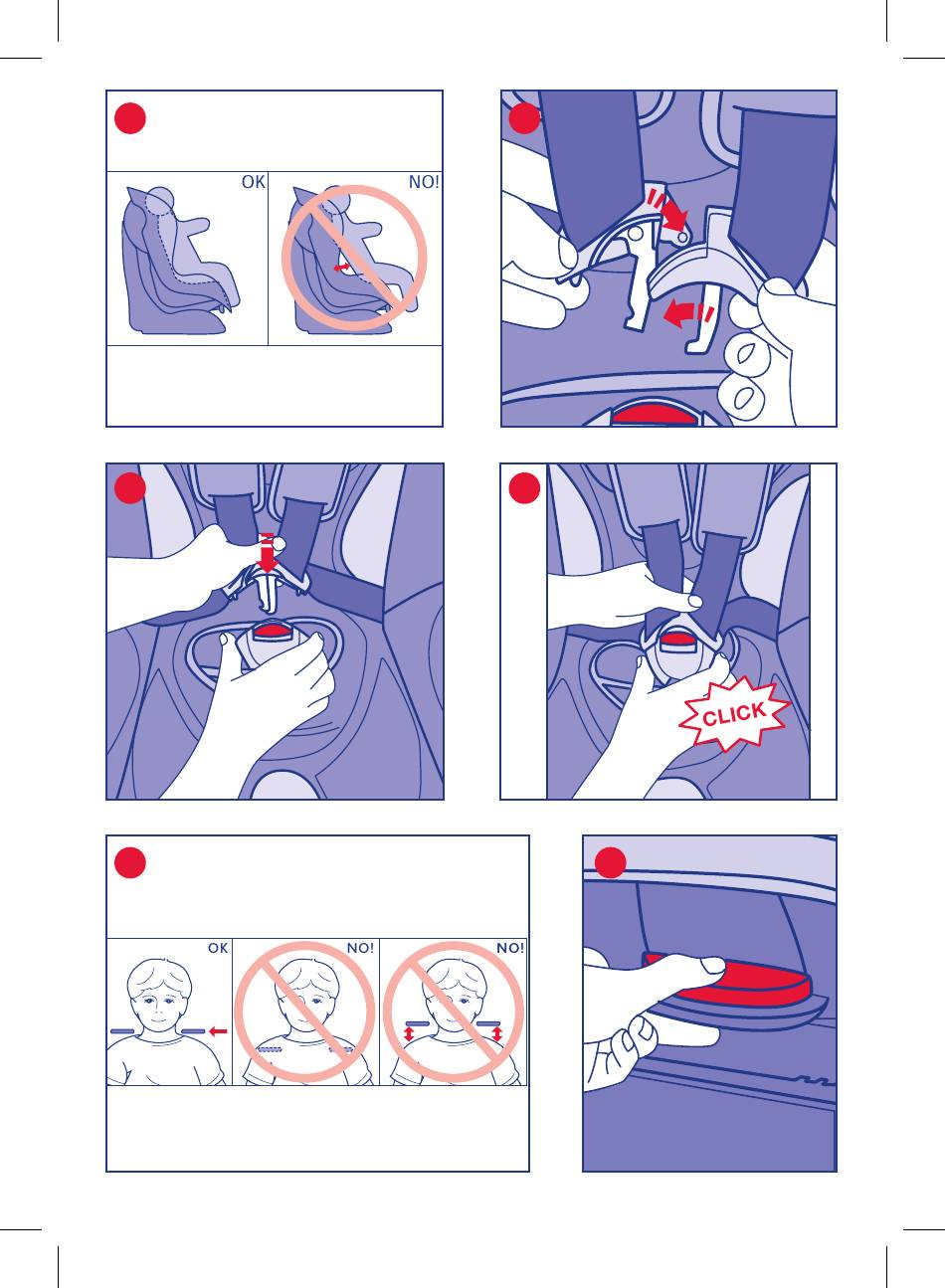 OK

NO!

CLICK

OK

NO!

NO!