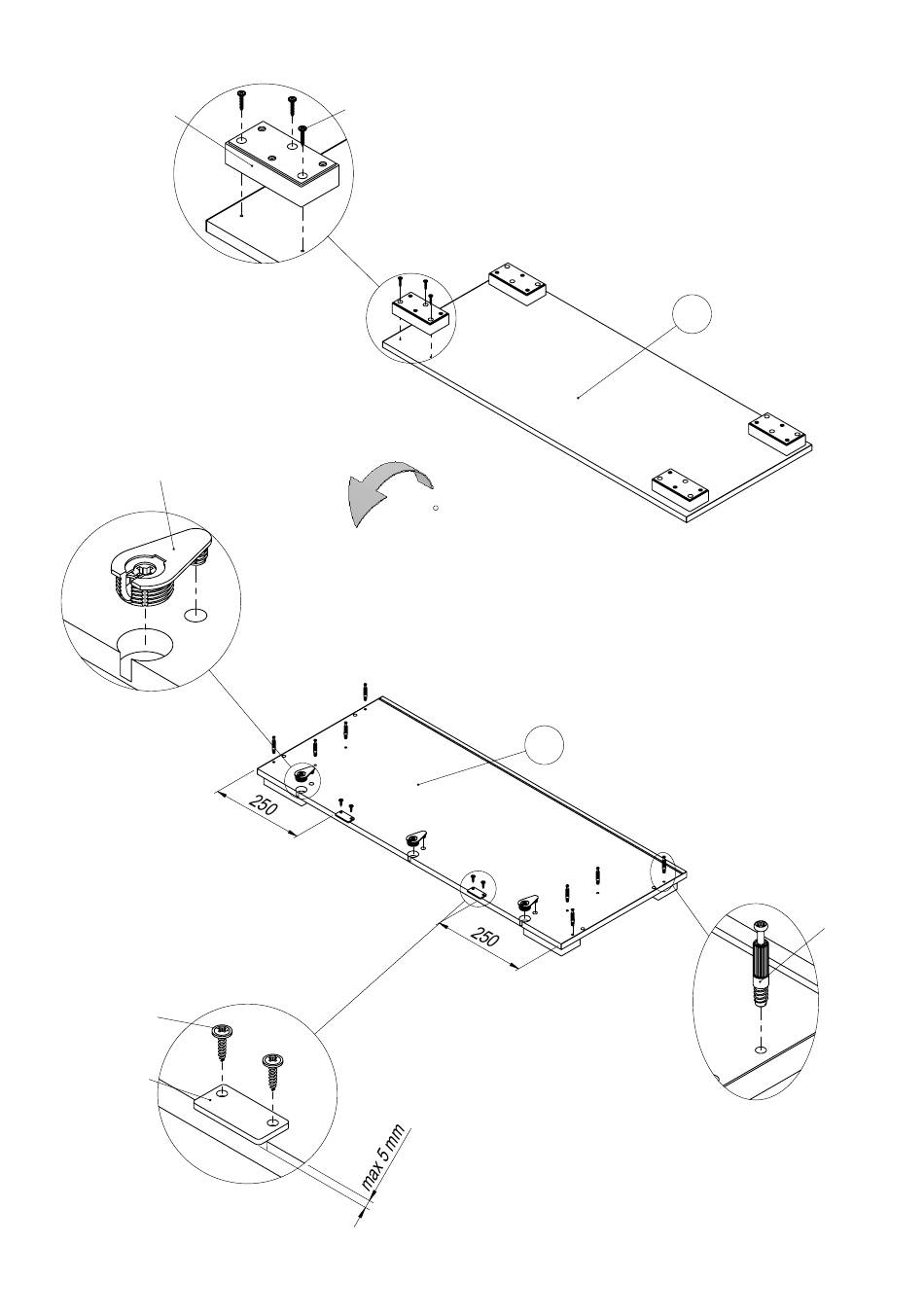 250

250

max 5 mm