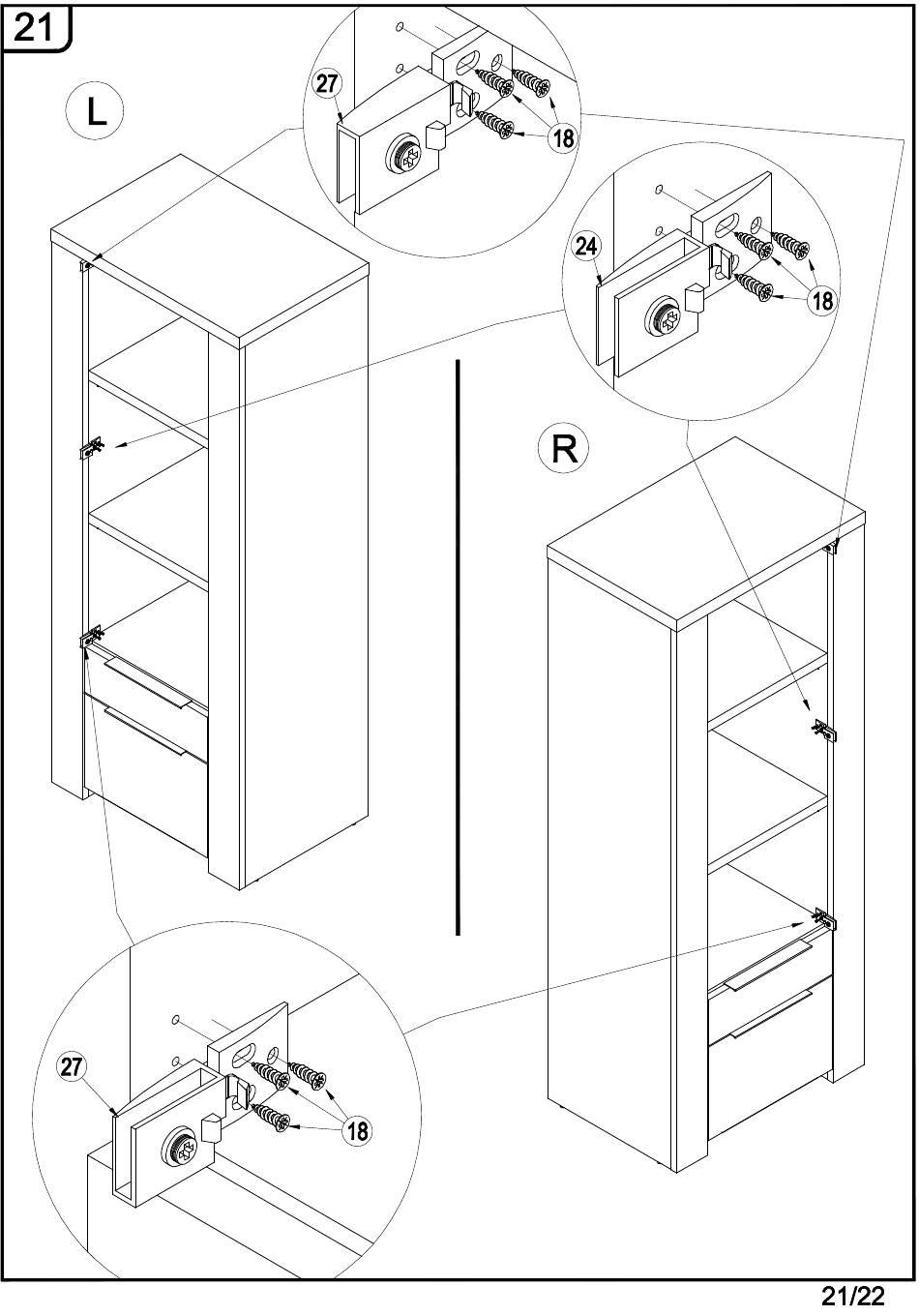 21

L

27

18

24

18

R

27

18

21/22