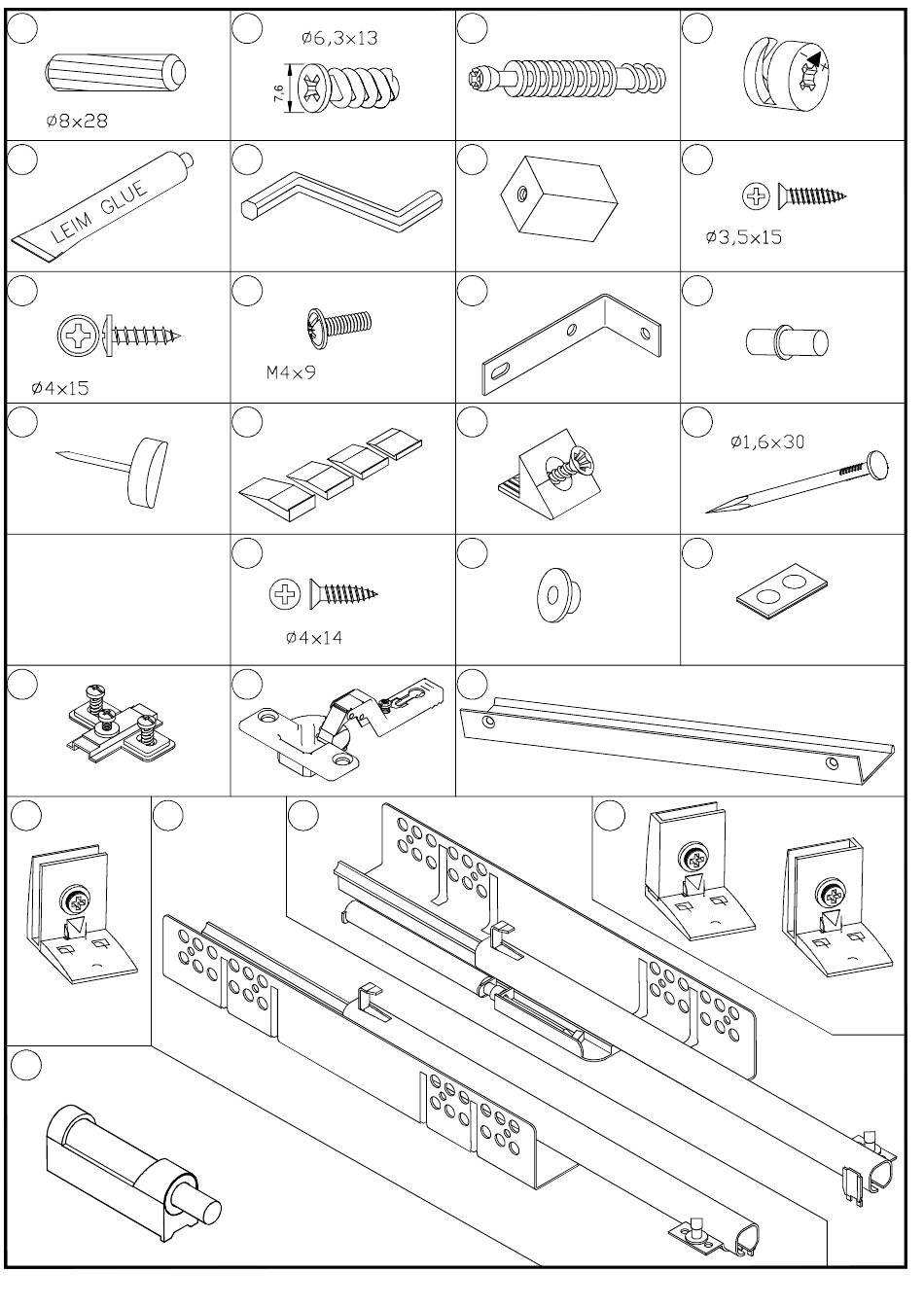 ø8x28

ø6,3x13
7,6

LEIM GLUE

ø3,5x15

ø4x15

M4x9

ø1,6x30

ø4x14