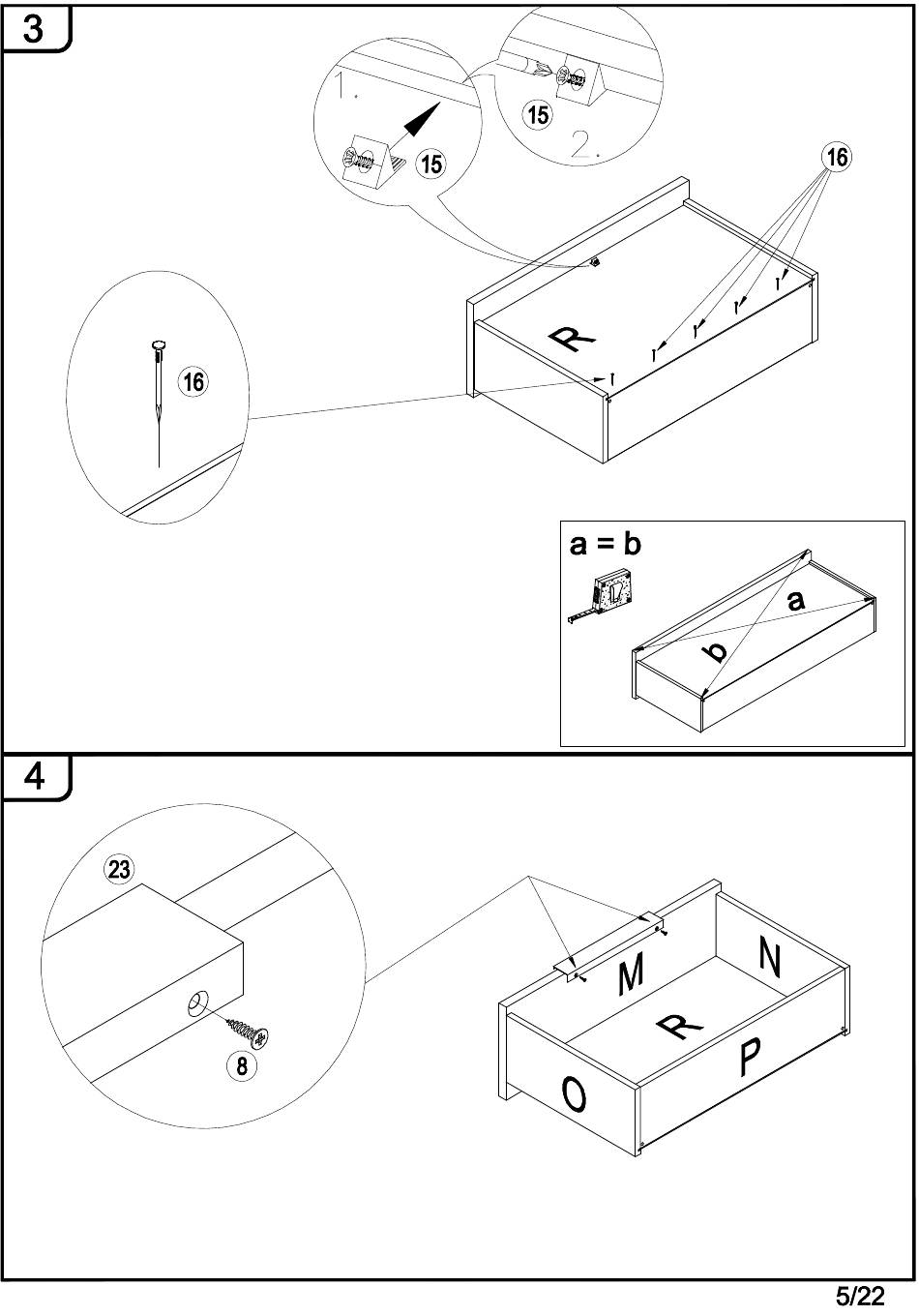 3

1.

15

15

2.

16

R

16

a = b

a

b

4

23

8

M

N

R

O

P

5/22