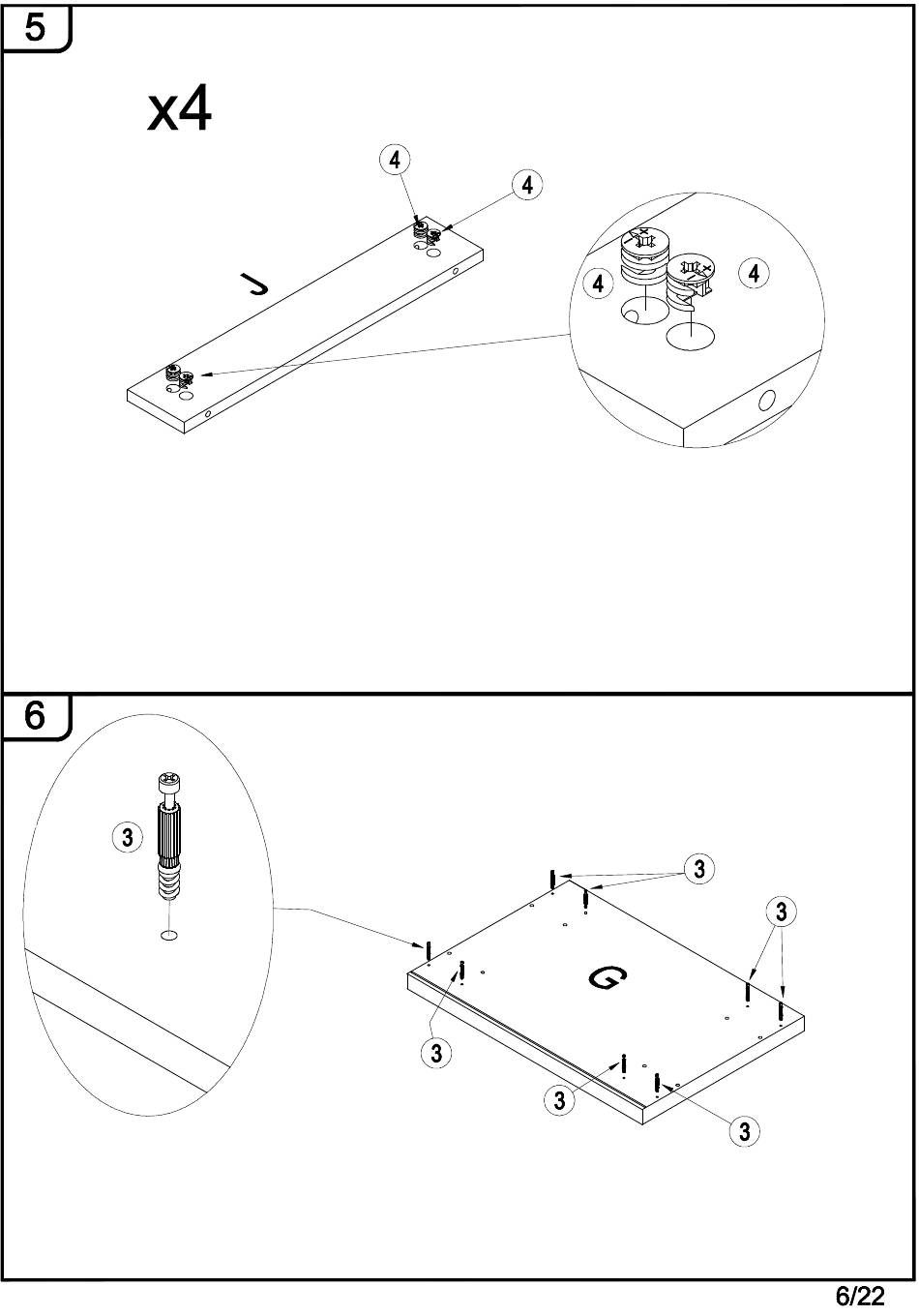 5

x4

4
4
J
4
4

6

3
3
3
G
3
3
3

6/22