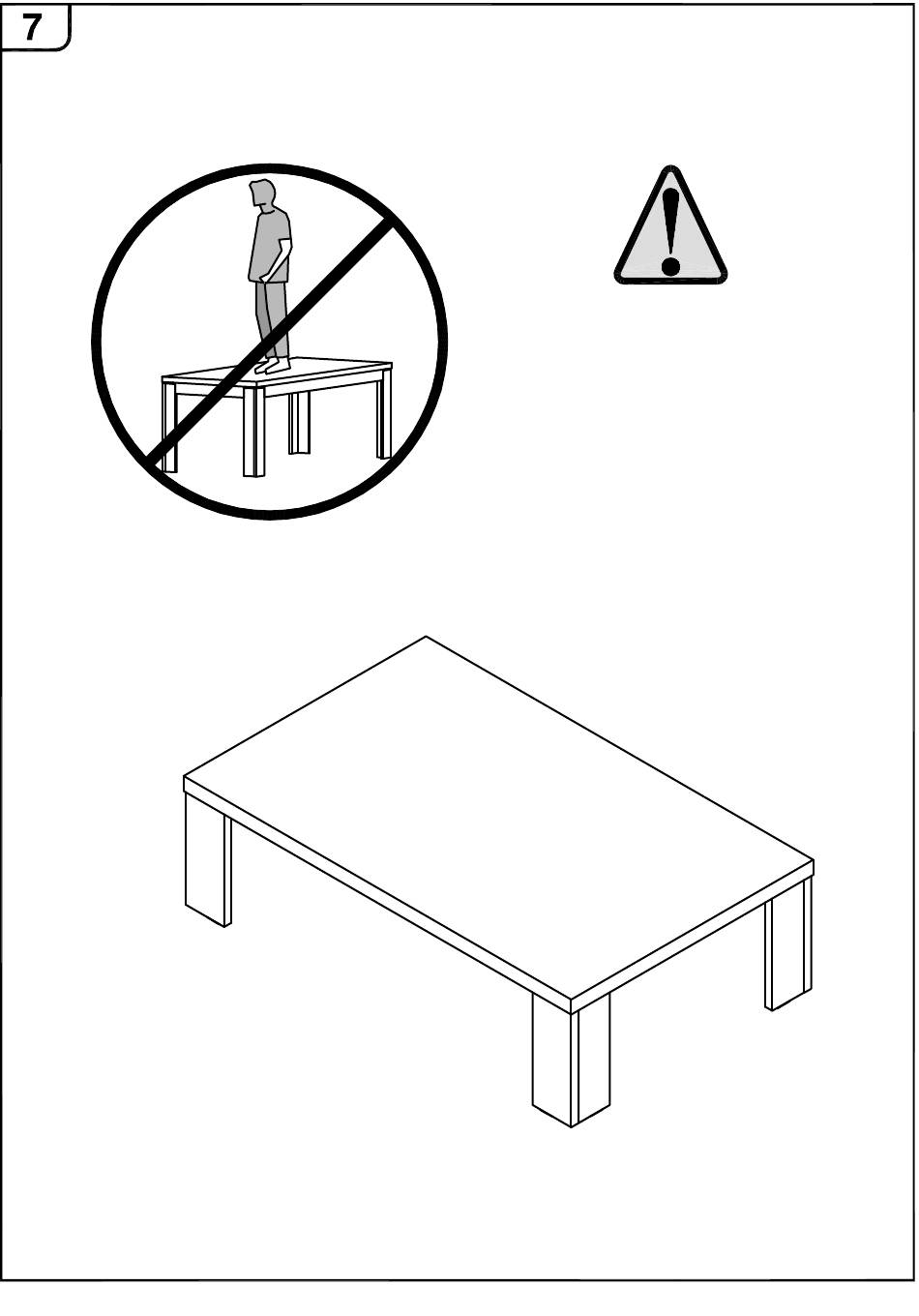 7