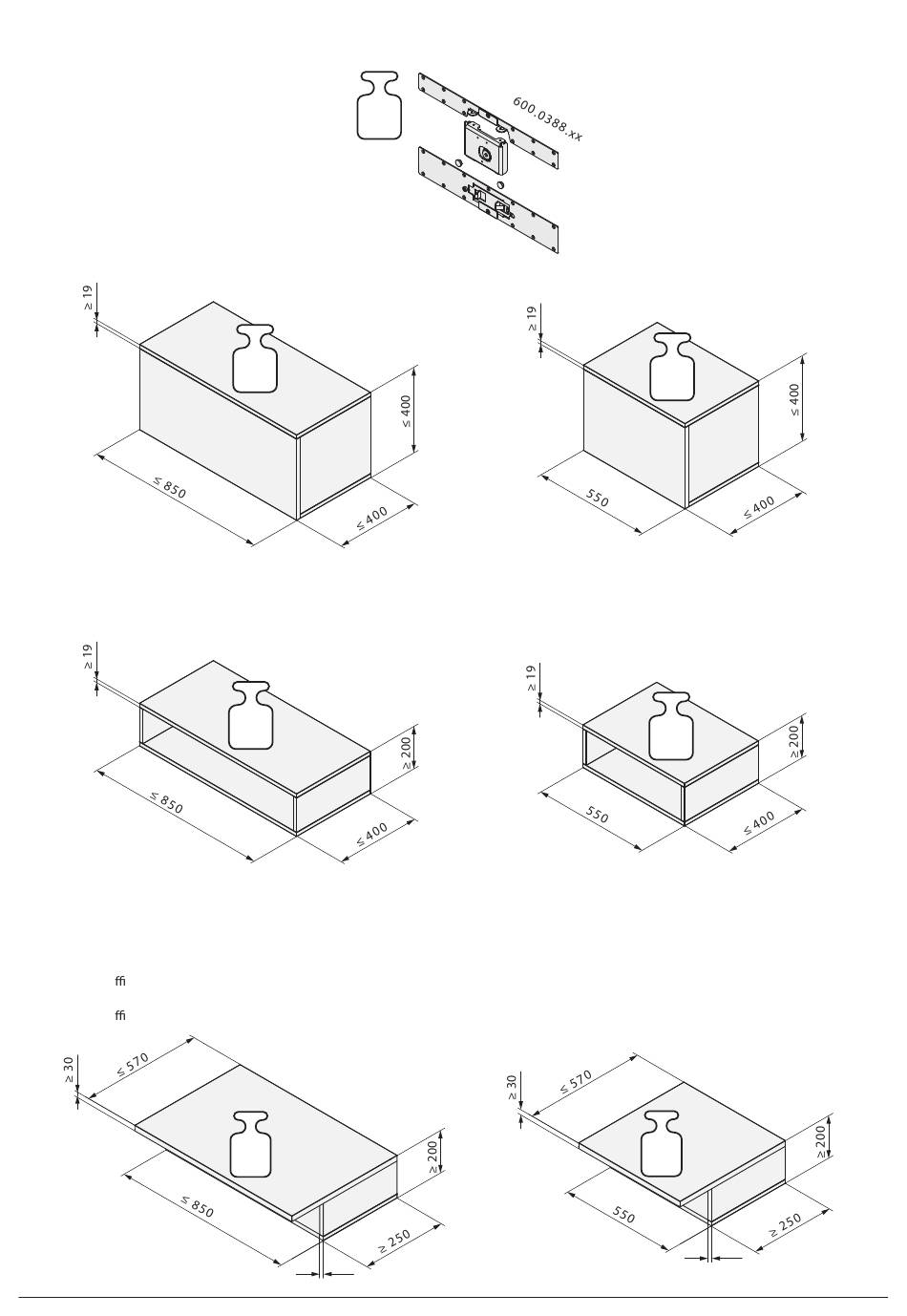 600.0388.xx

≥ 19
≤ 400
≤ 850
≤ 400

≥ 19
≤ 400
550
≤ 400

≥ 19
≥ 200
≤ 850
≤ 400

≥ 19
≥ 200
550
≤ 400

ﬃ

ﬃ

≥ 30
≤ 570
≥ 200
≤ 850
≥ 250

≥ 30
≤ 570
≥ 200
550
≥ 250