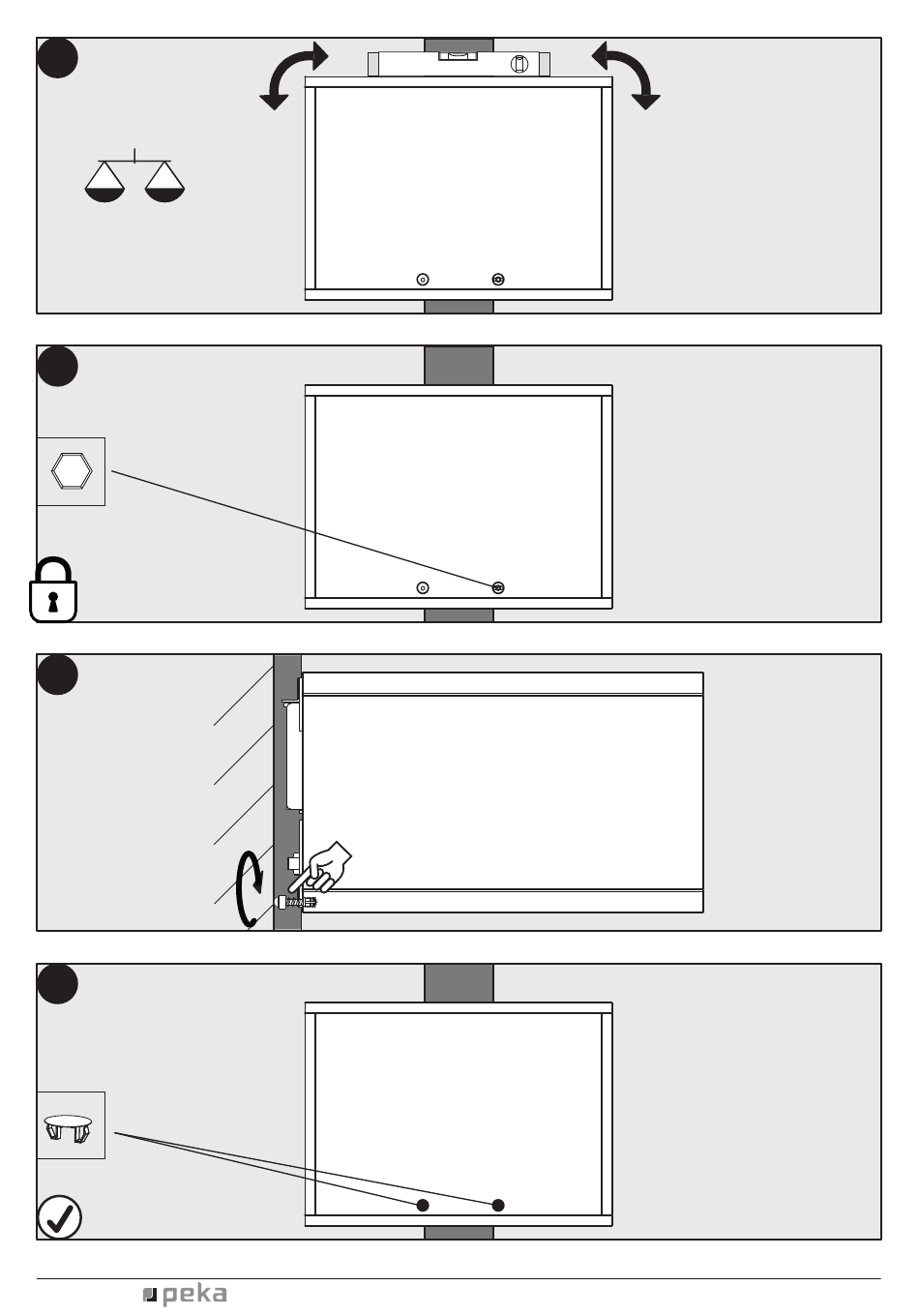 peka