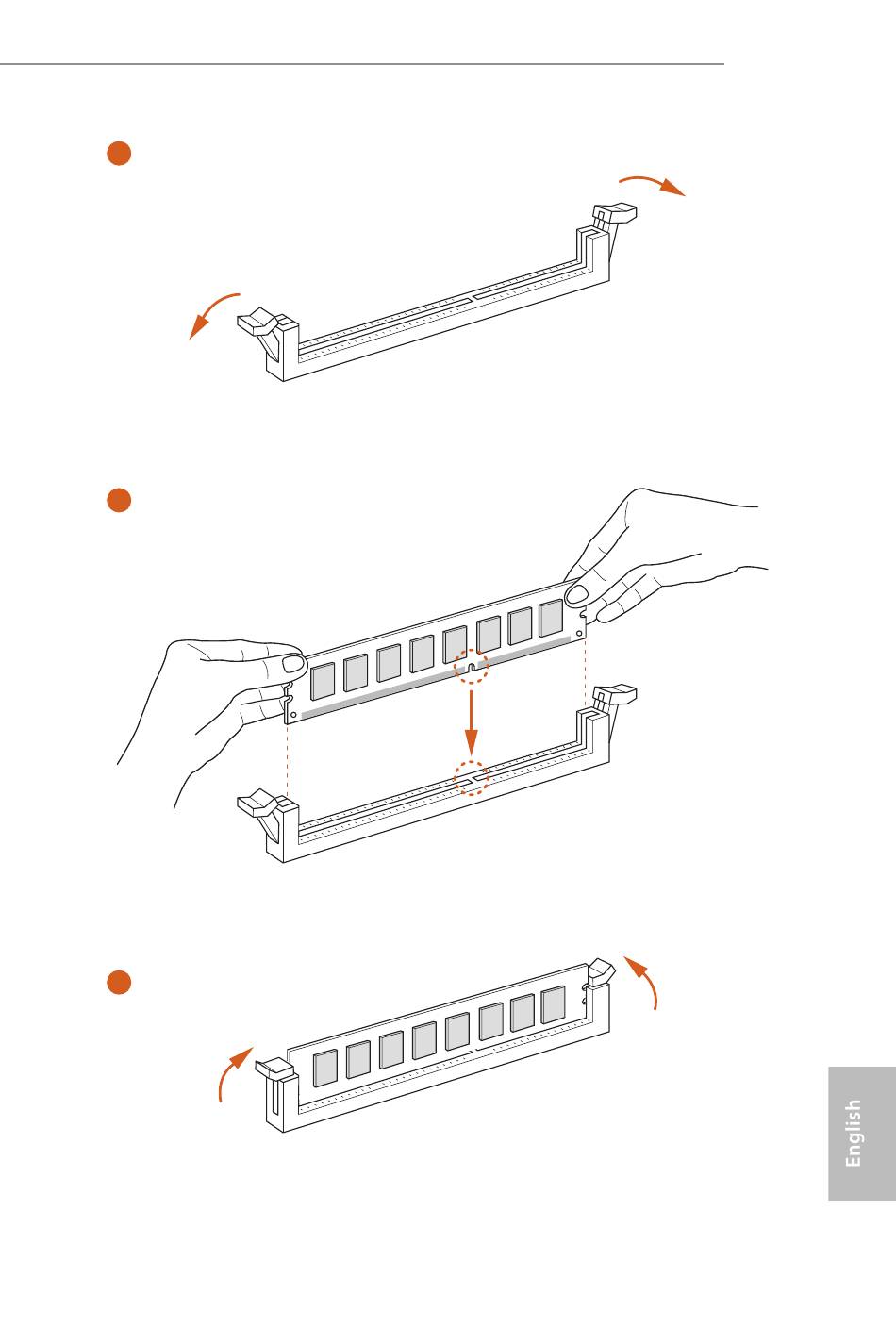 English