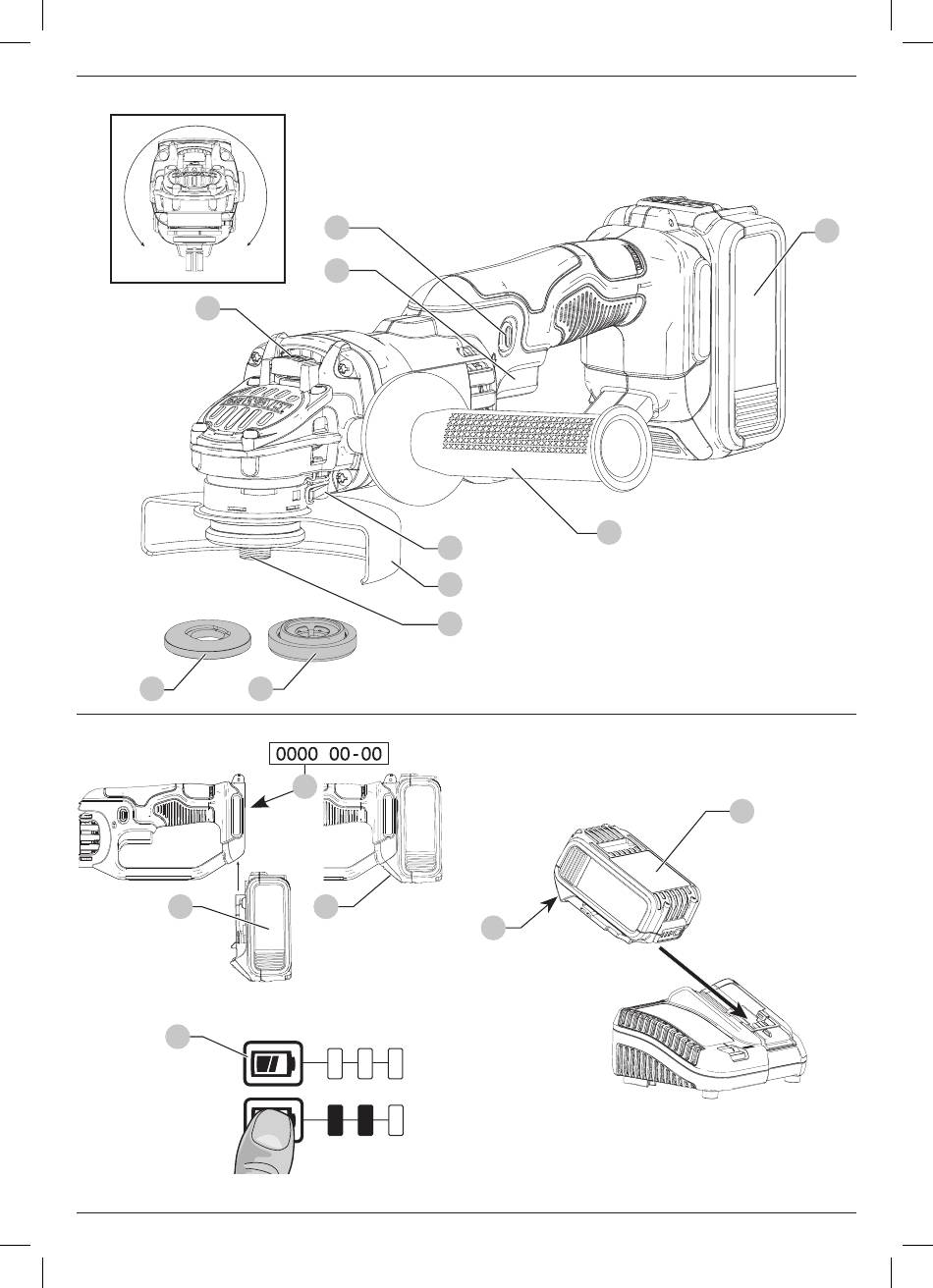 0000 00-00