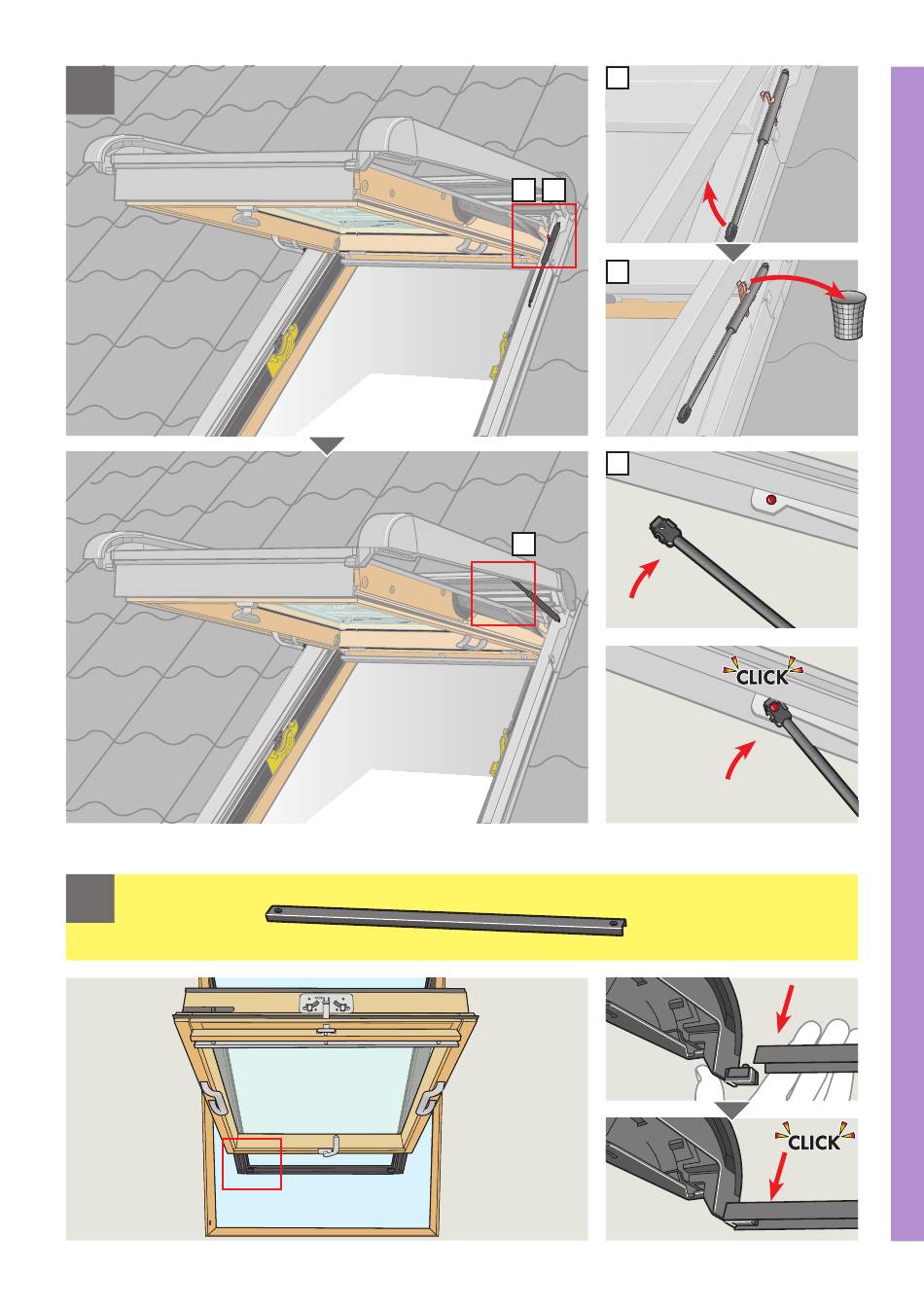 CLICK

CLICK