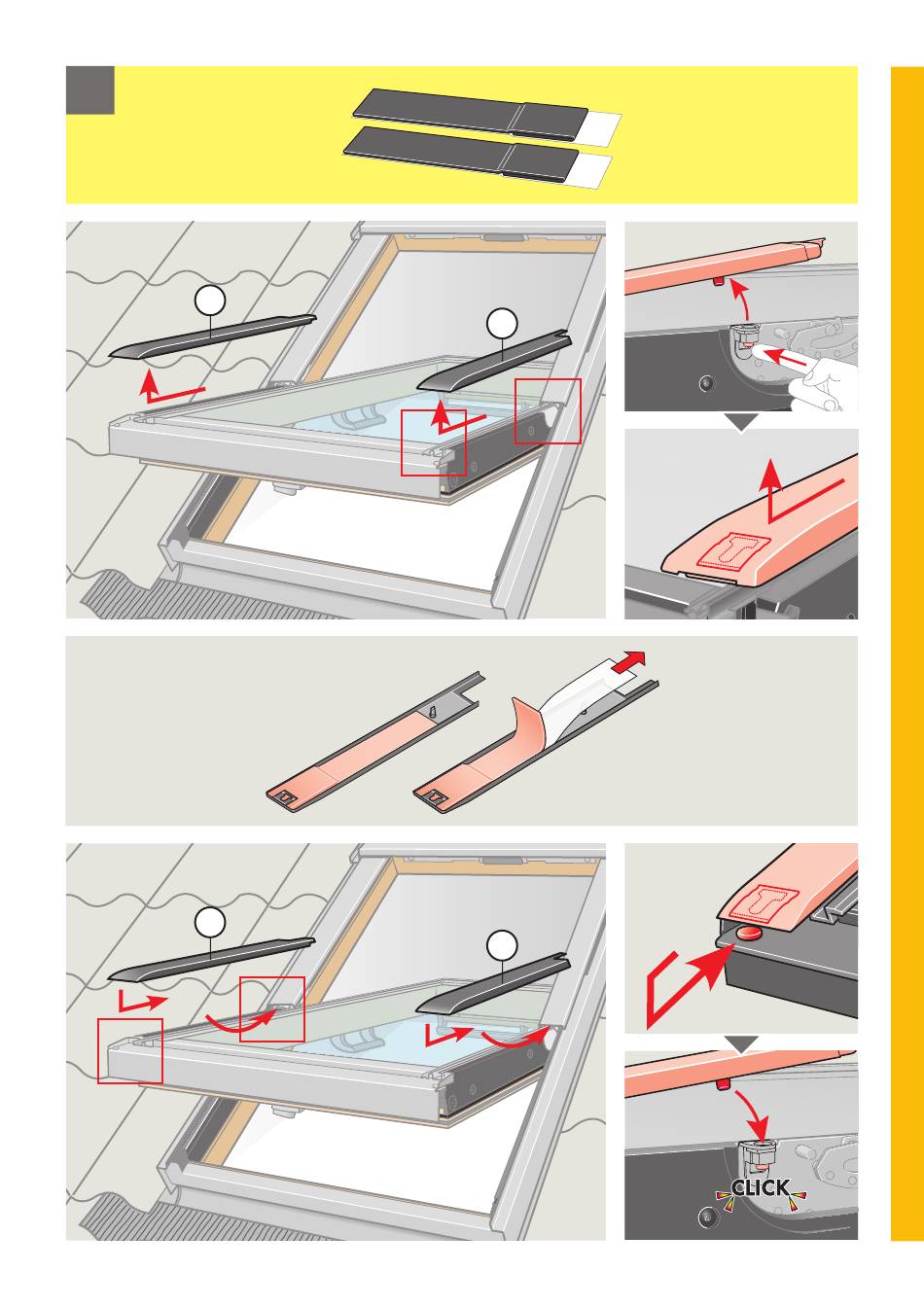 CLICK