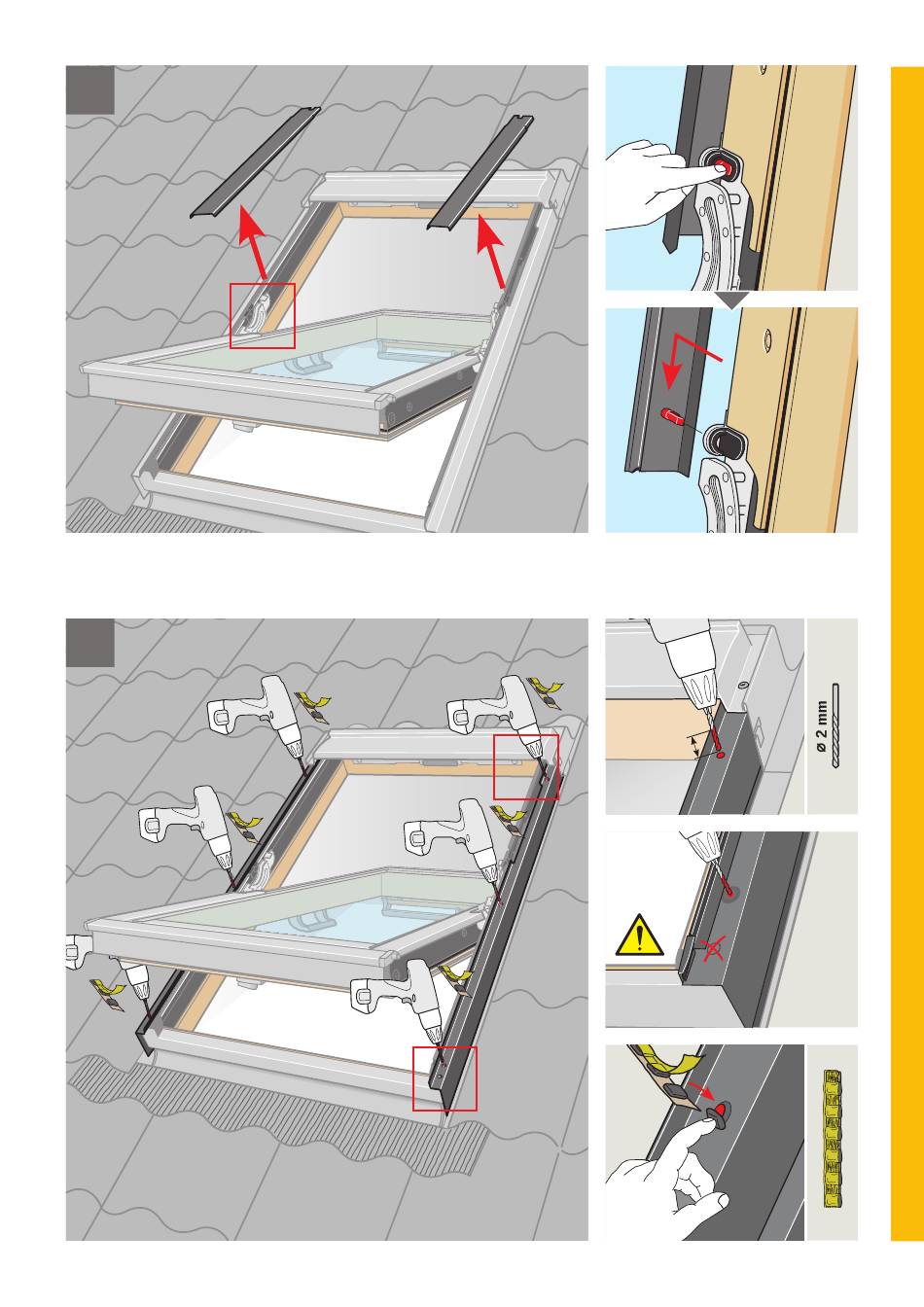 ø 2 mm