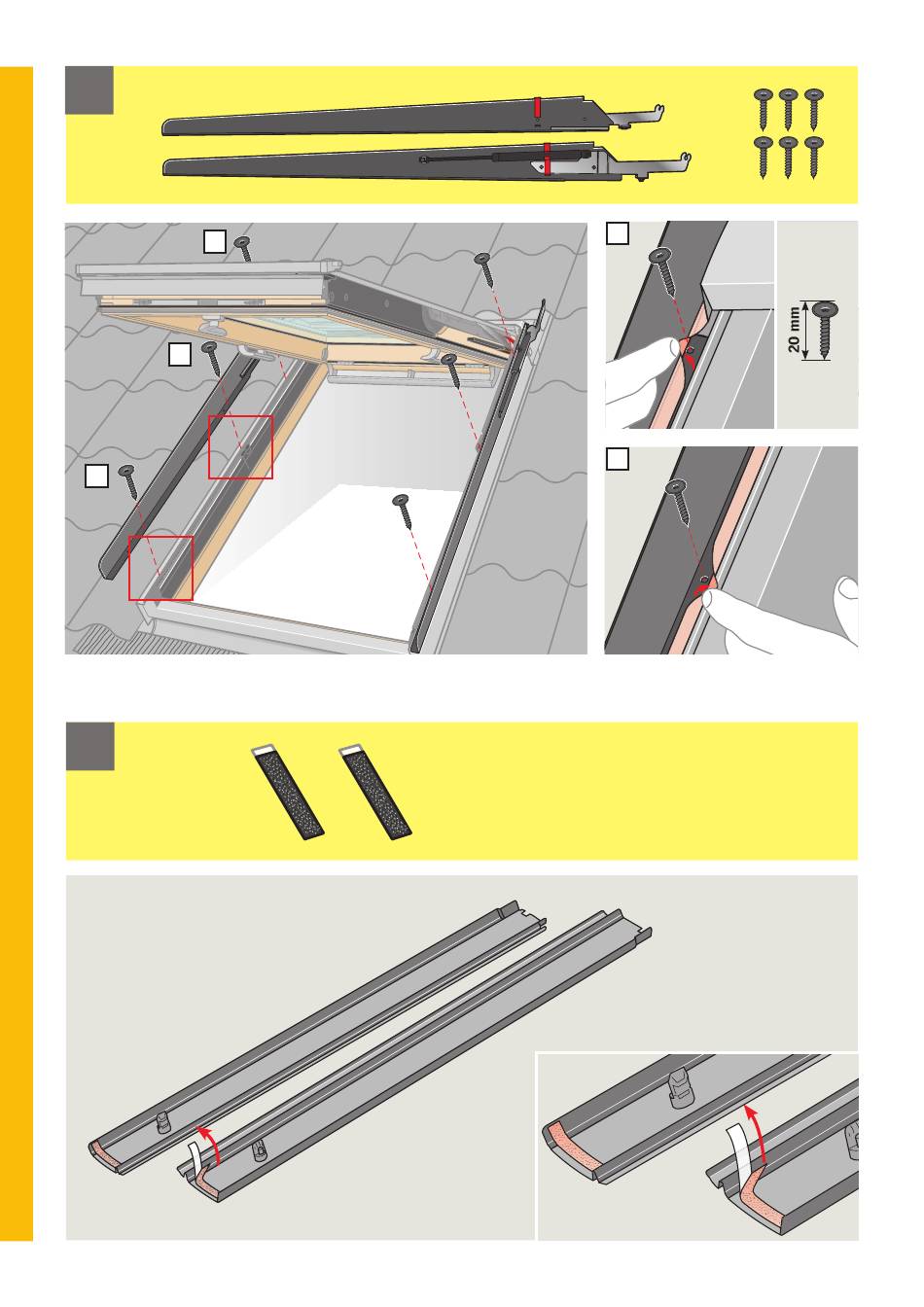 20 mm