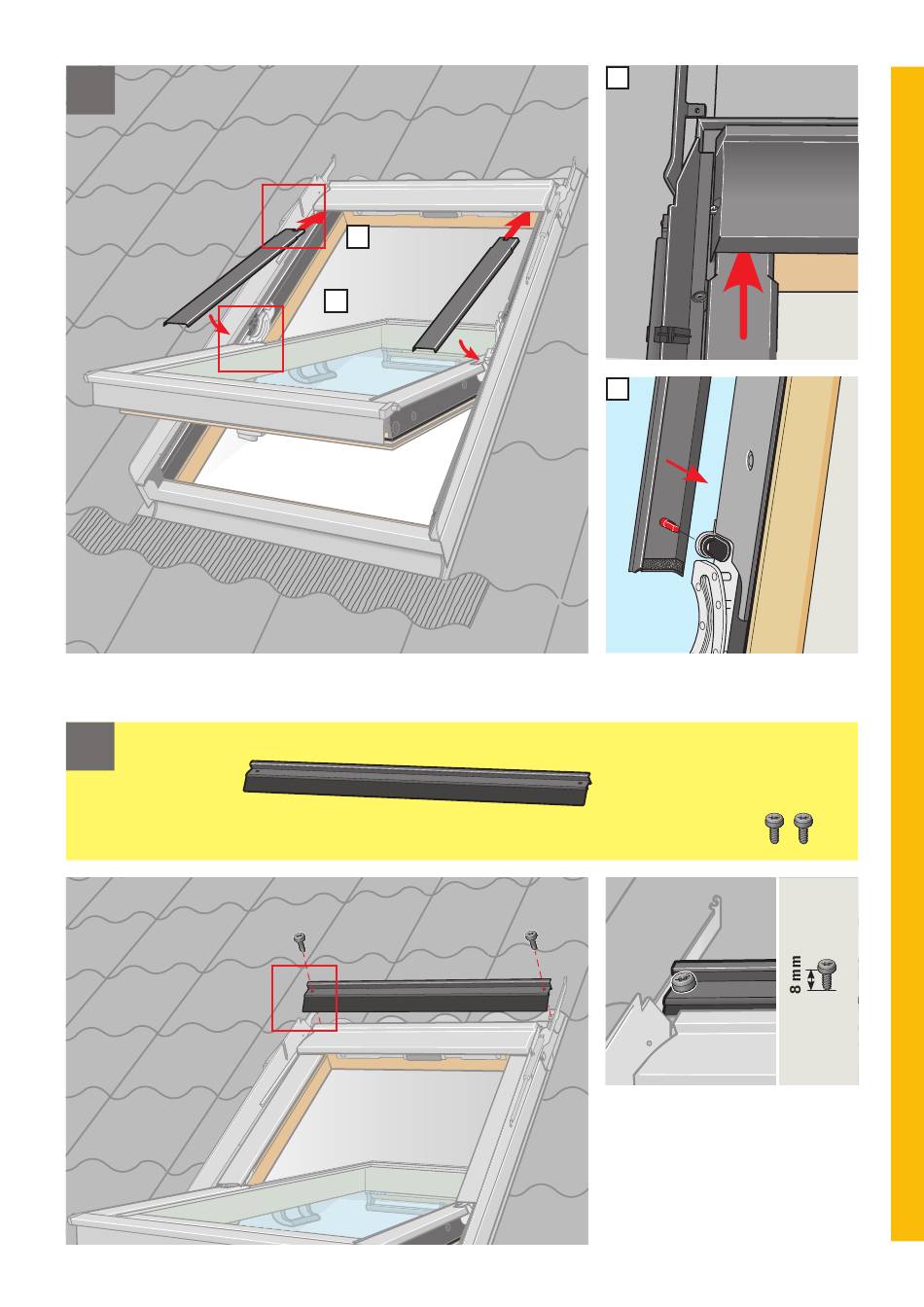 8 mm