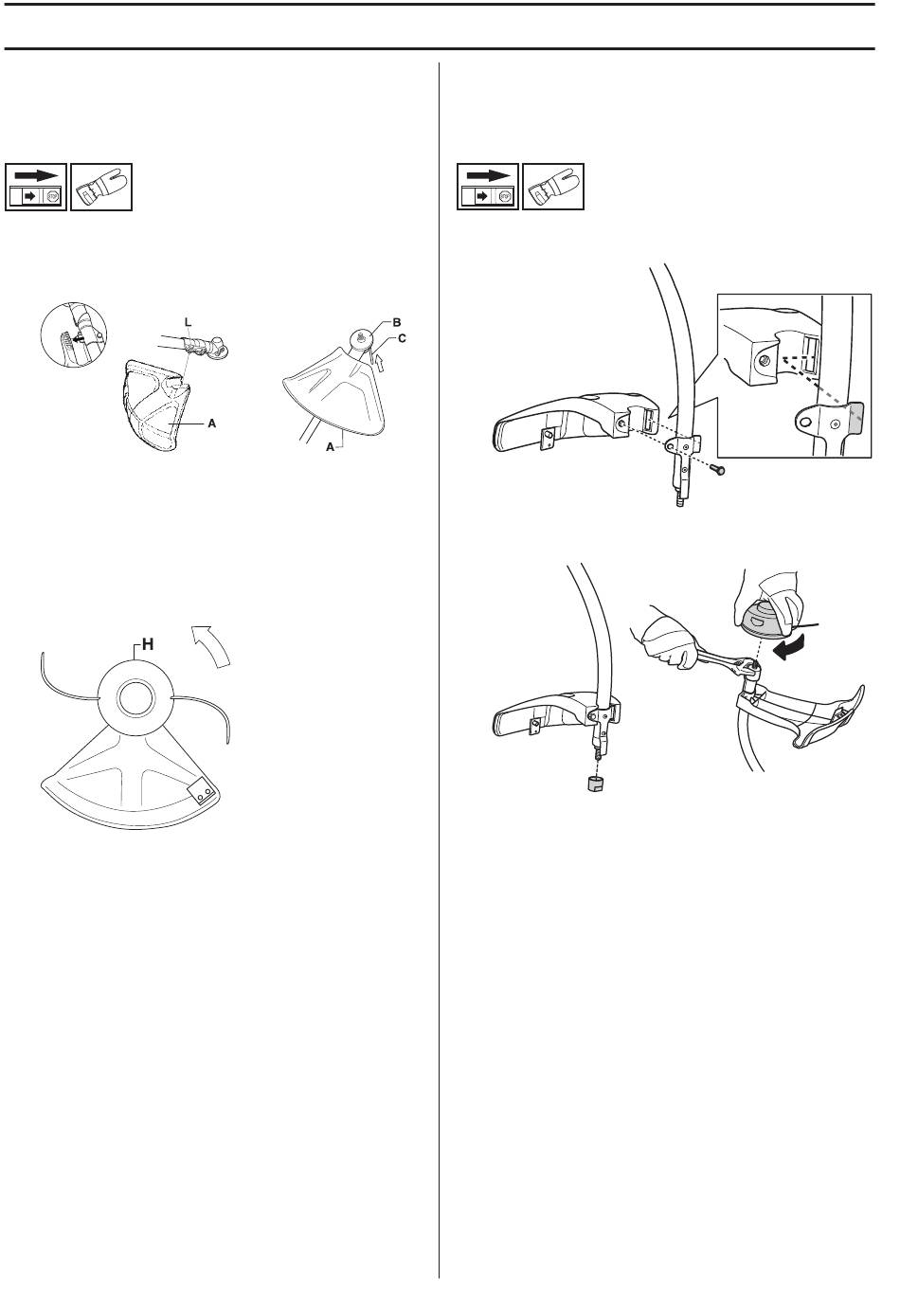 L

B

C

A

A

H