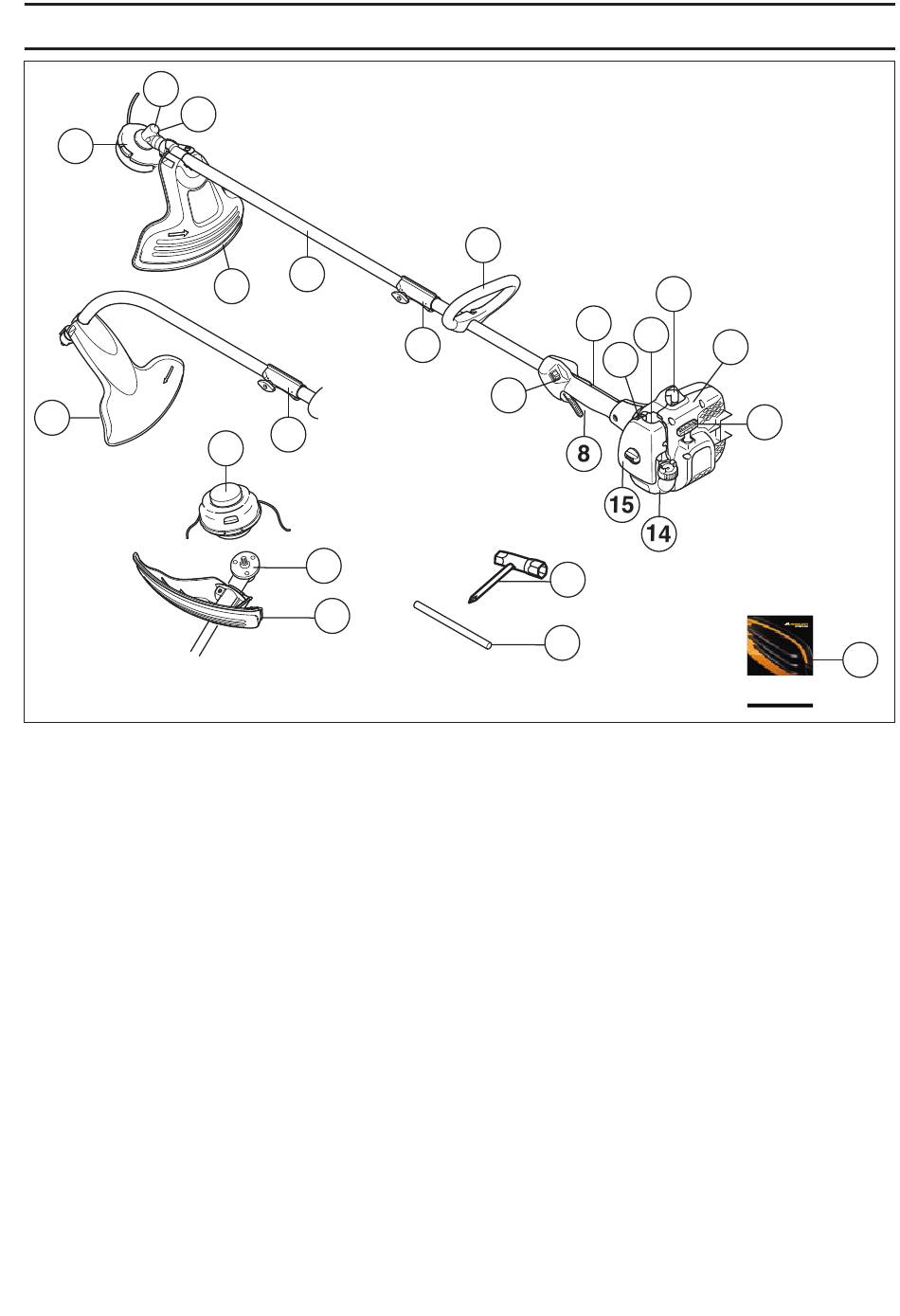 8
15
14