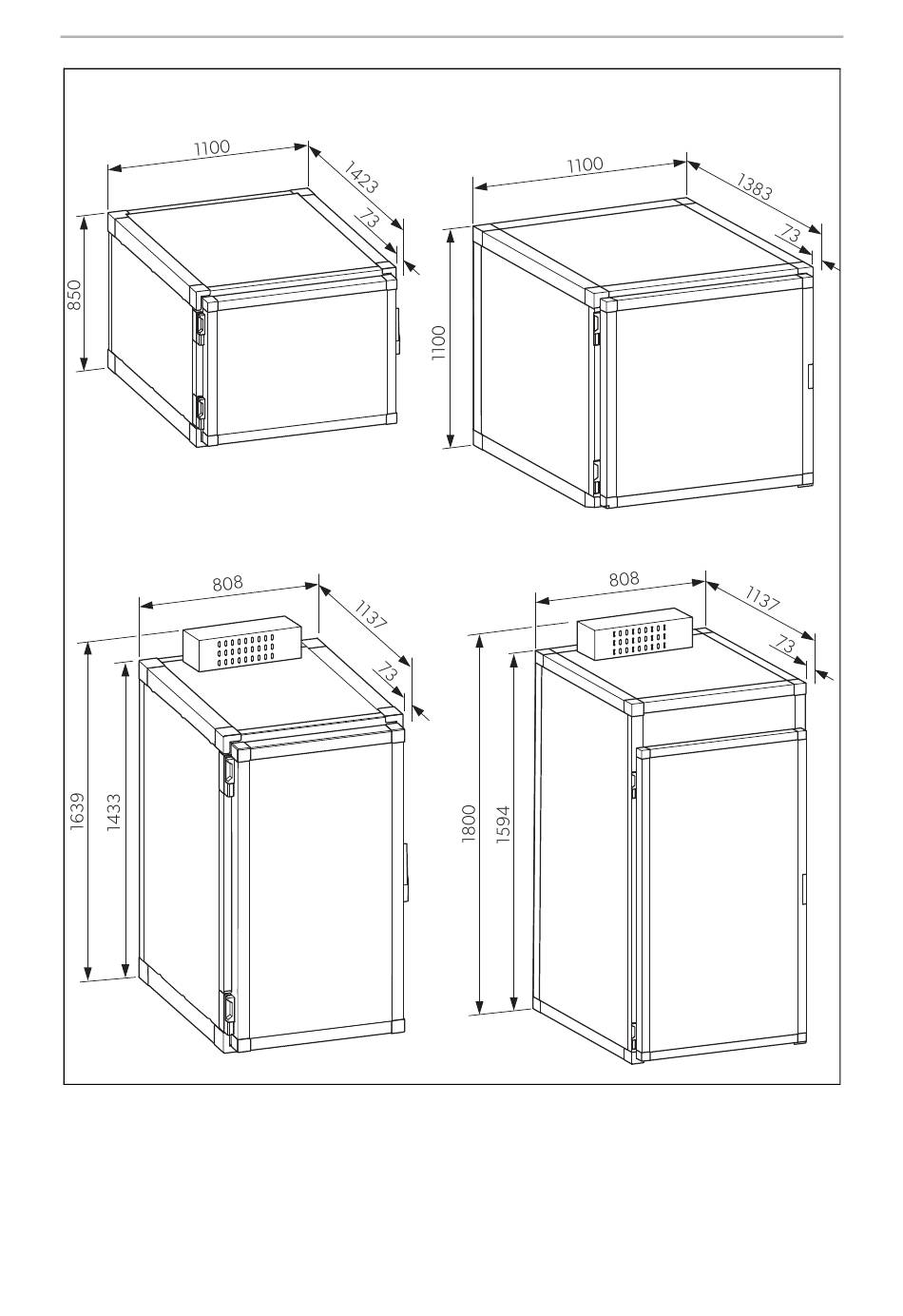 1100
1423
73
850

1100
1383
73
1100

808
1137
73
1639
1433

808
1137
73
1800
1594