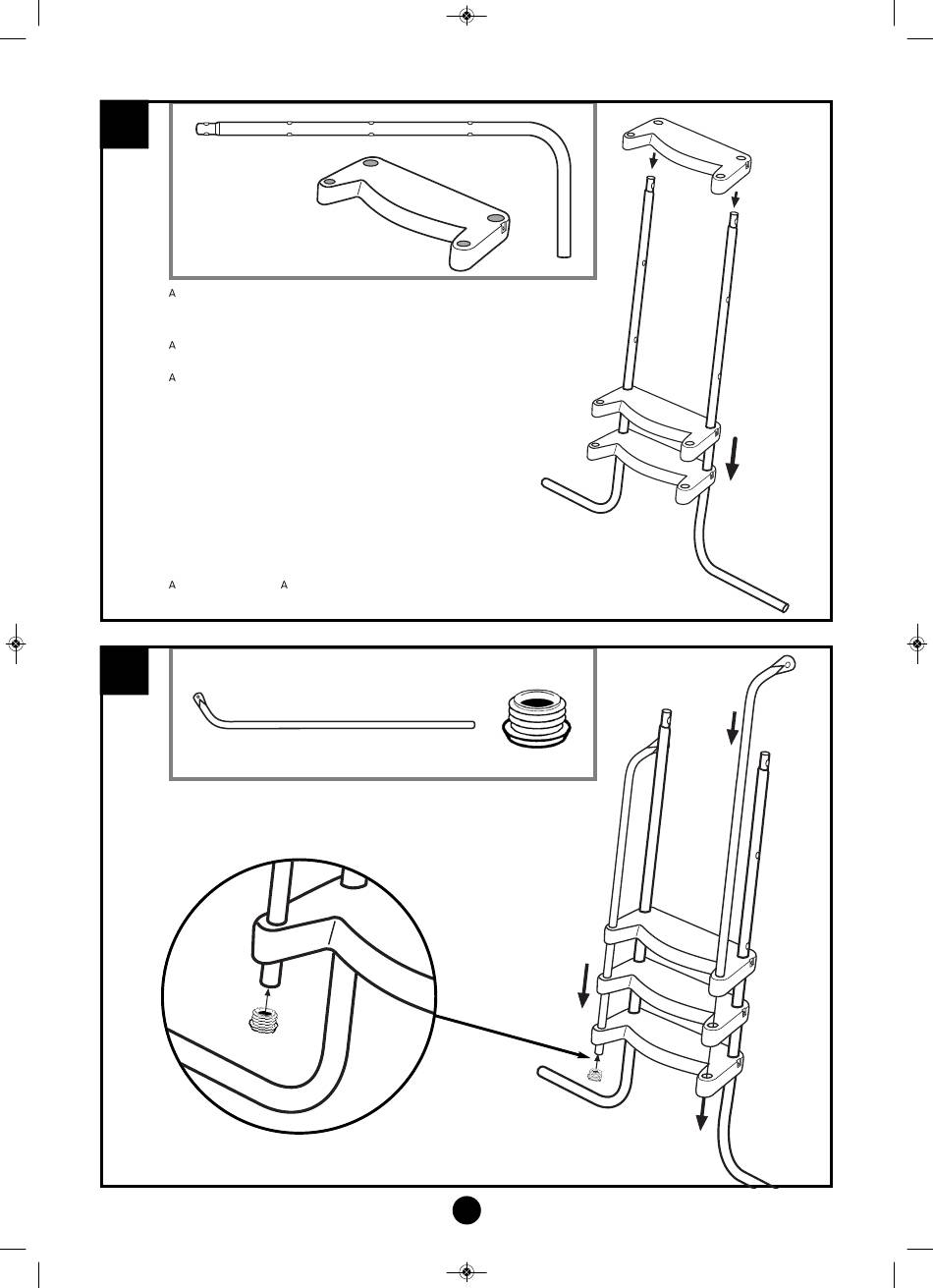 A

A

A

A A