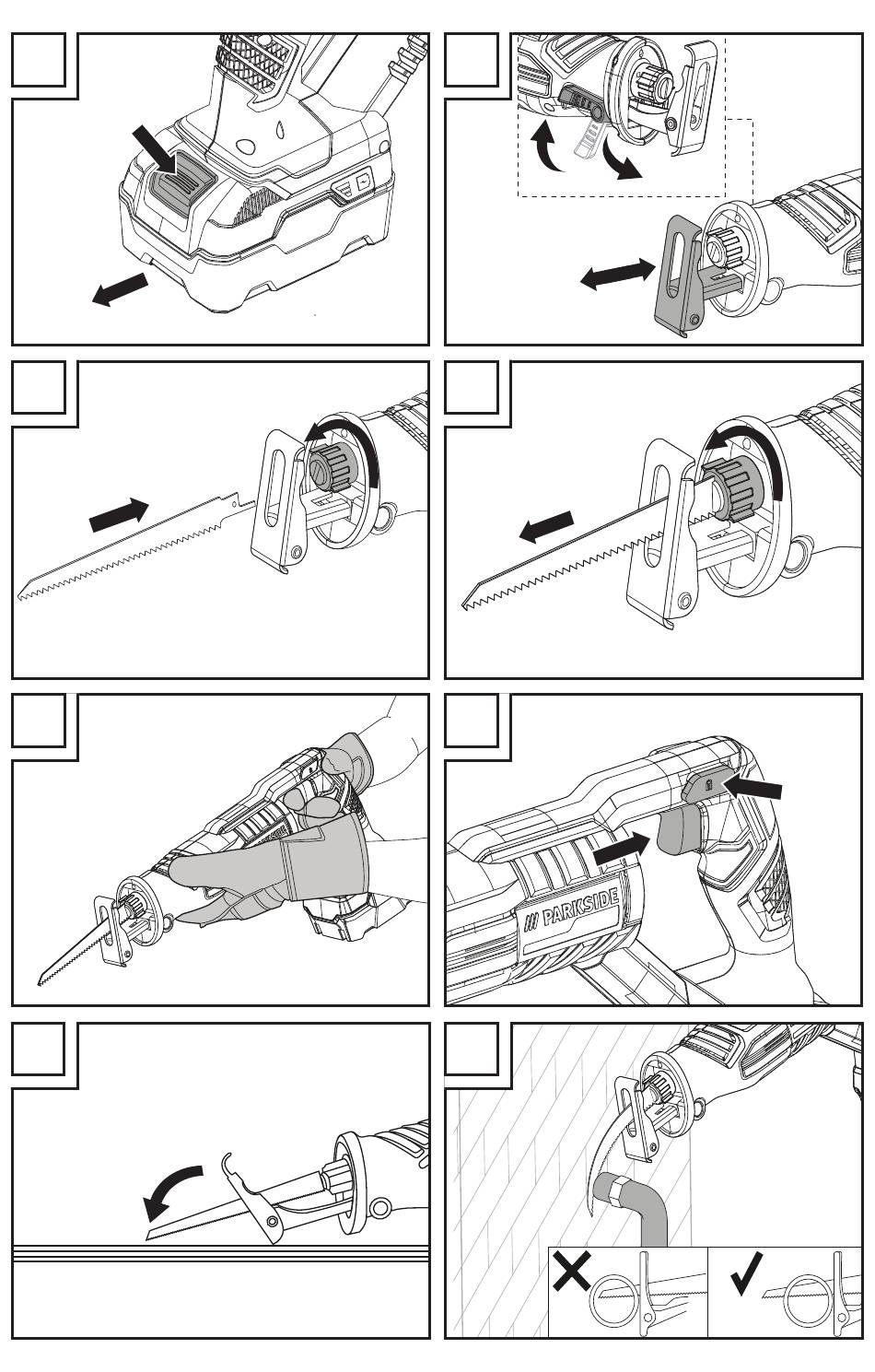 /// PARKSIDE