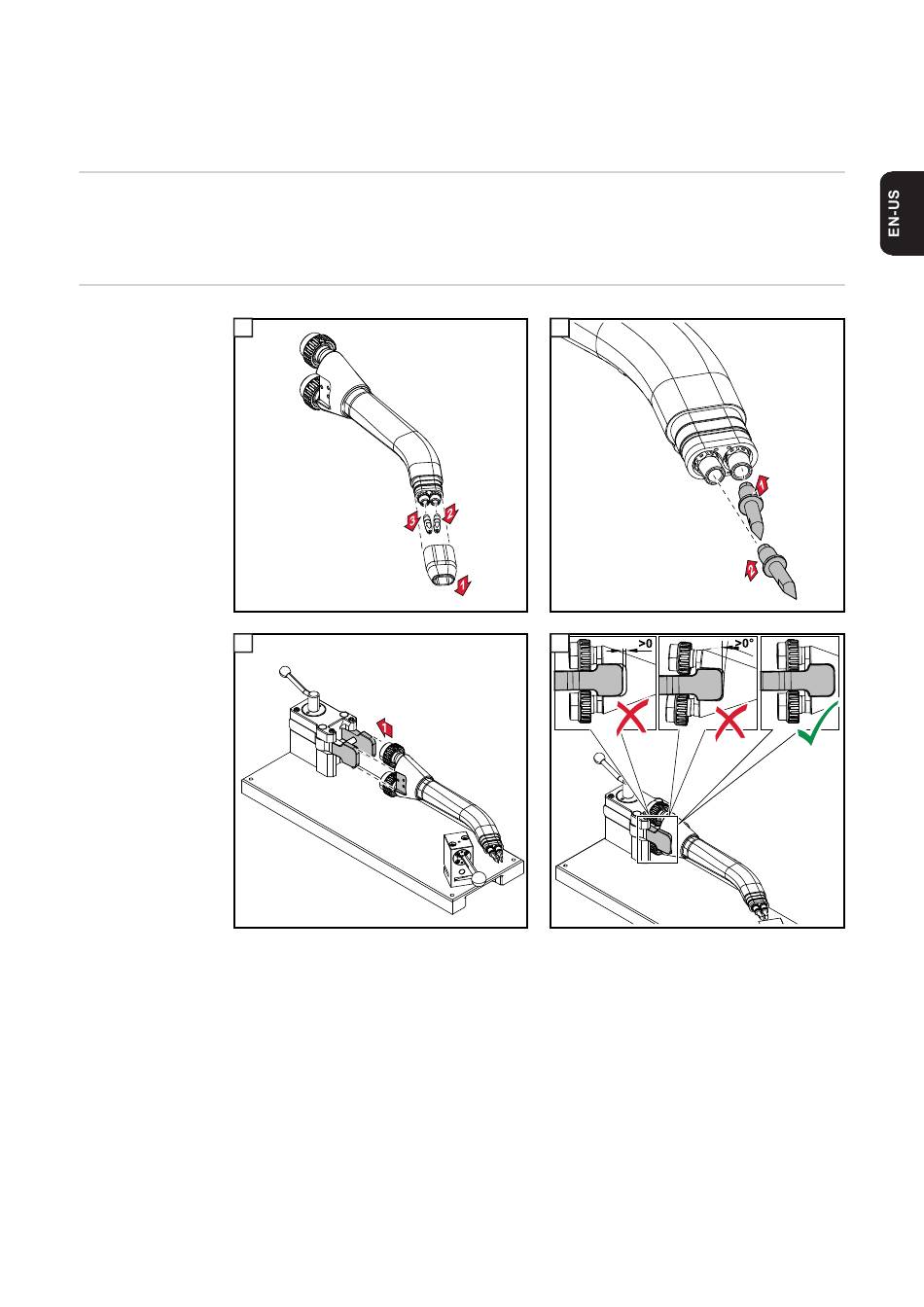 EN-US

3 2 1

1 2

1

>0 >0°