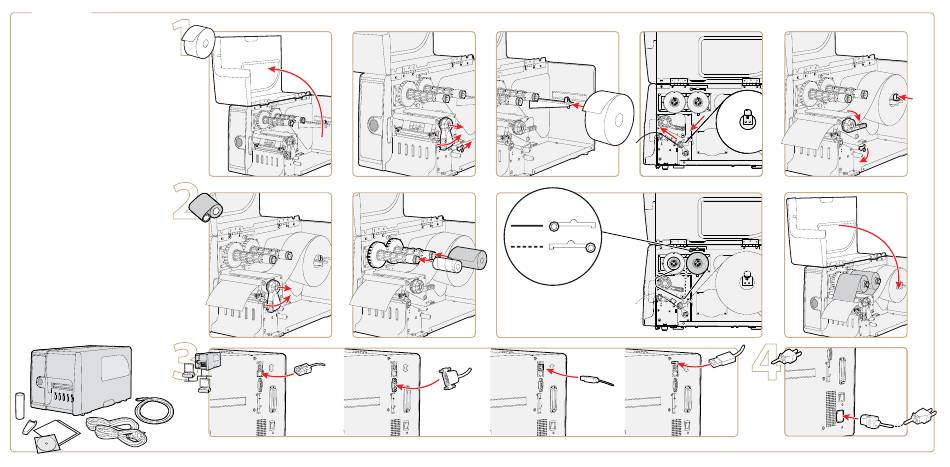 1

2

3

4