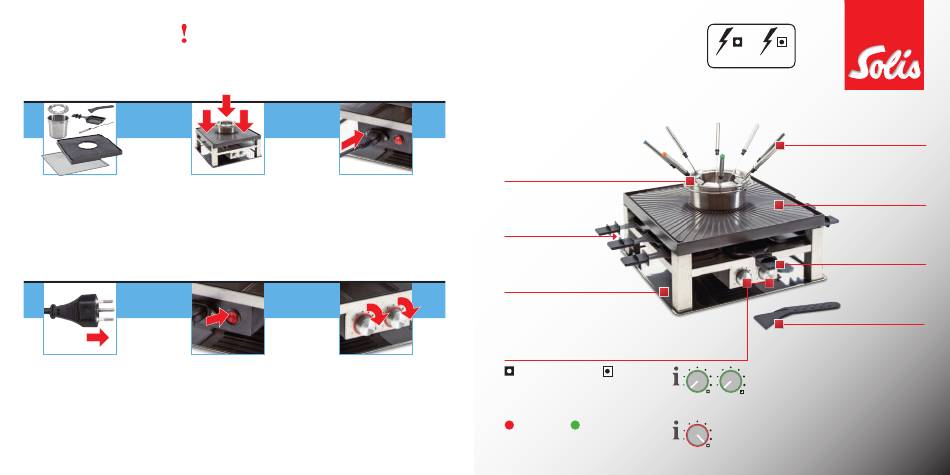 !

Solis

i

i