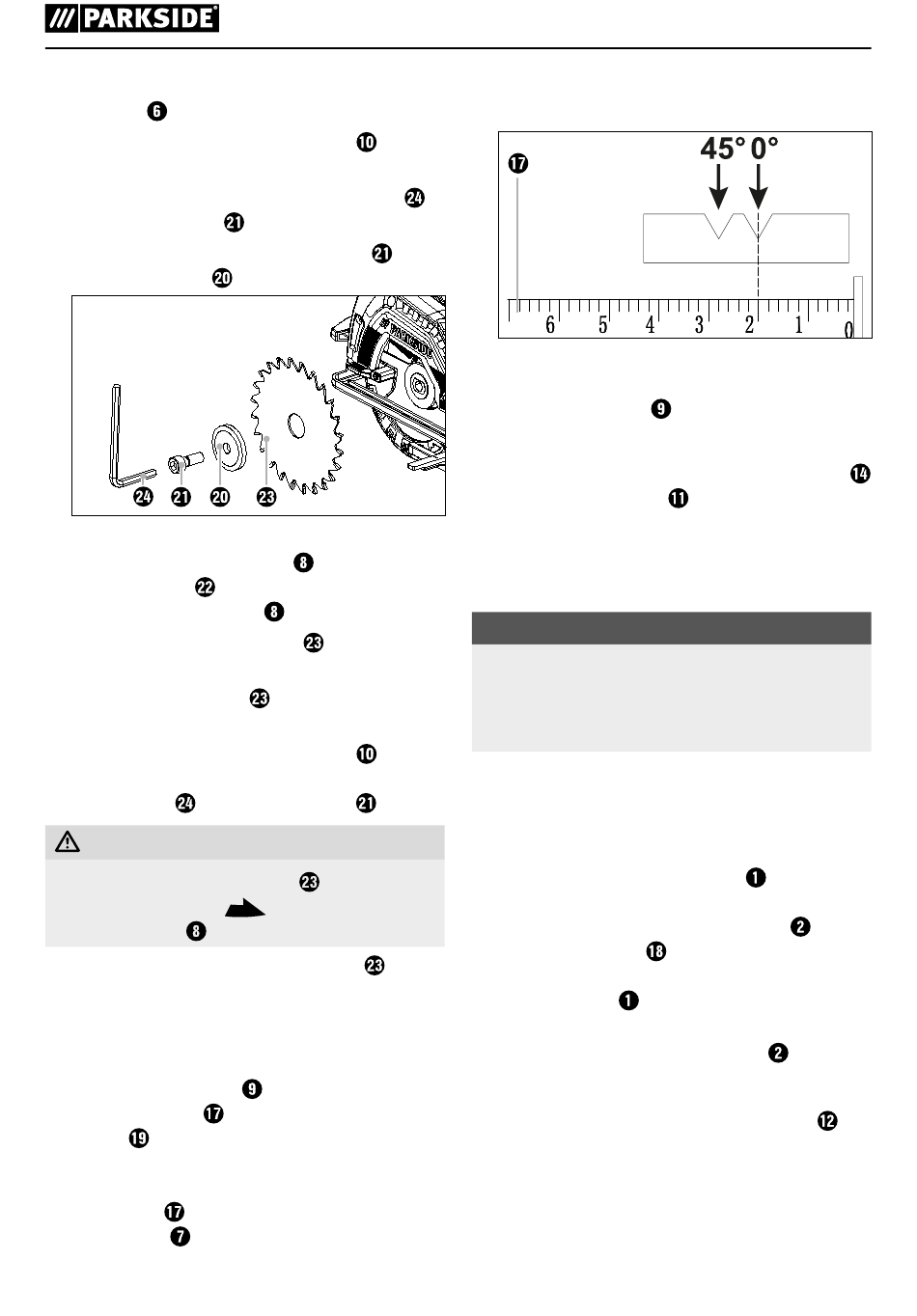 PARKSIDE

6

10

24

21

21

20

24 21 20 23

8

22

8

23

23

10

24 21

23

8

23

9

17

19

17

7

17

45° 0°

6 5 4 3 2 1 0

9

14

11

1

2

18

1

2

12