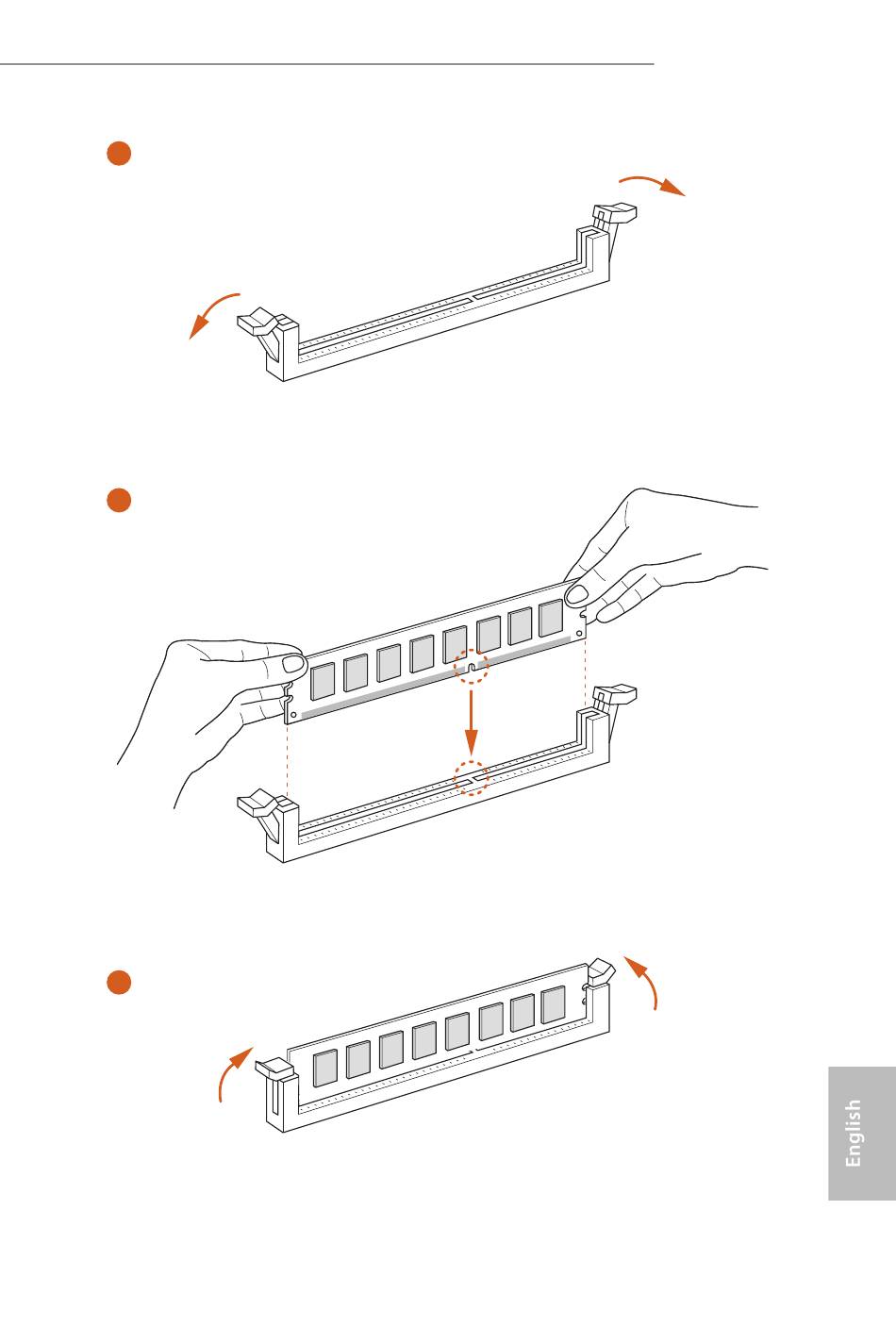 English