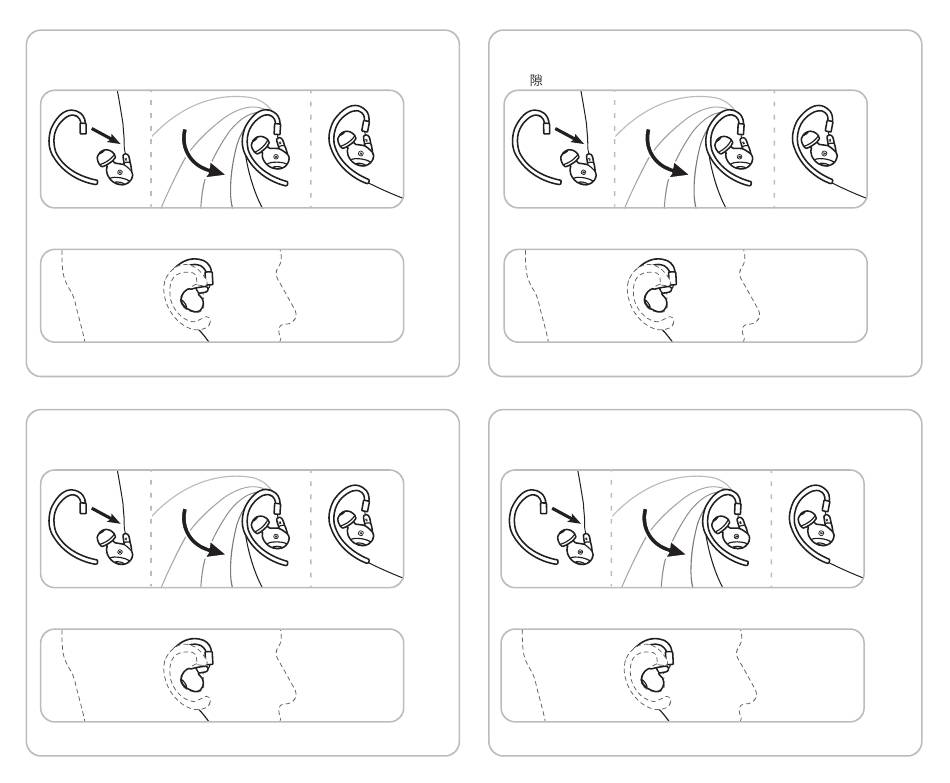 隙