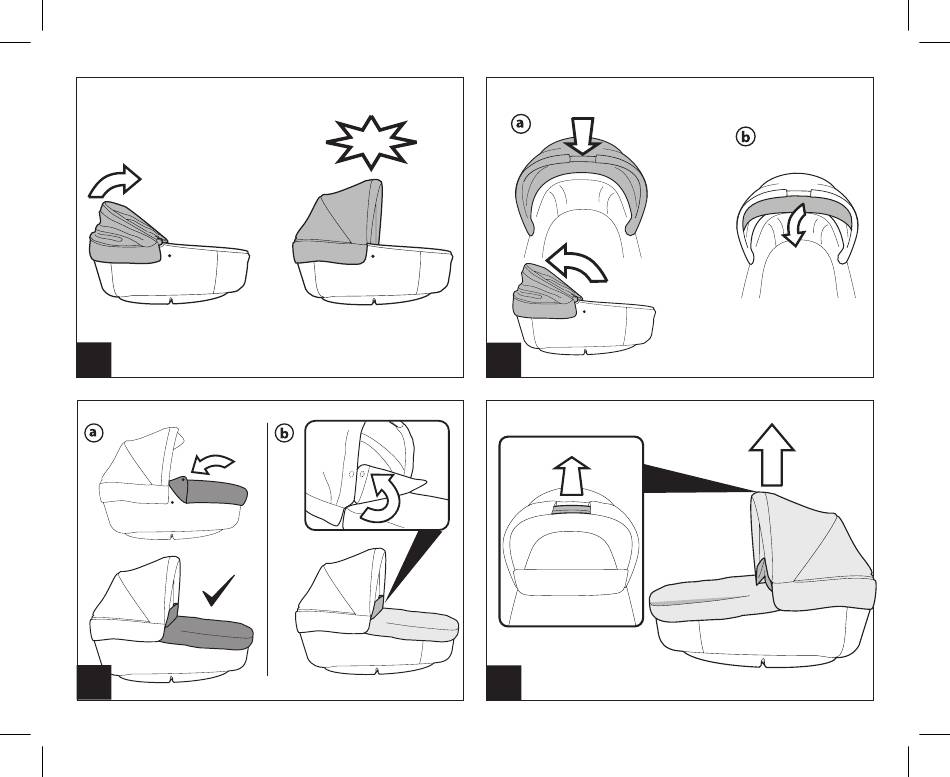 a

b

a

b