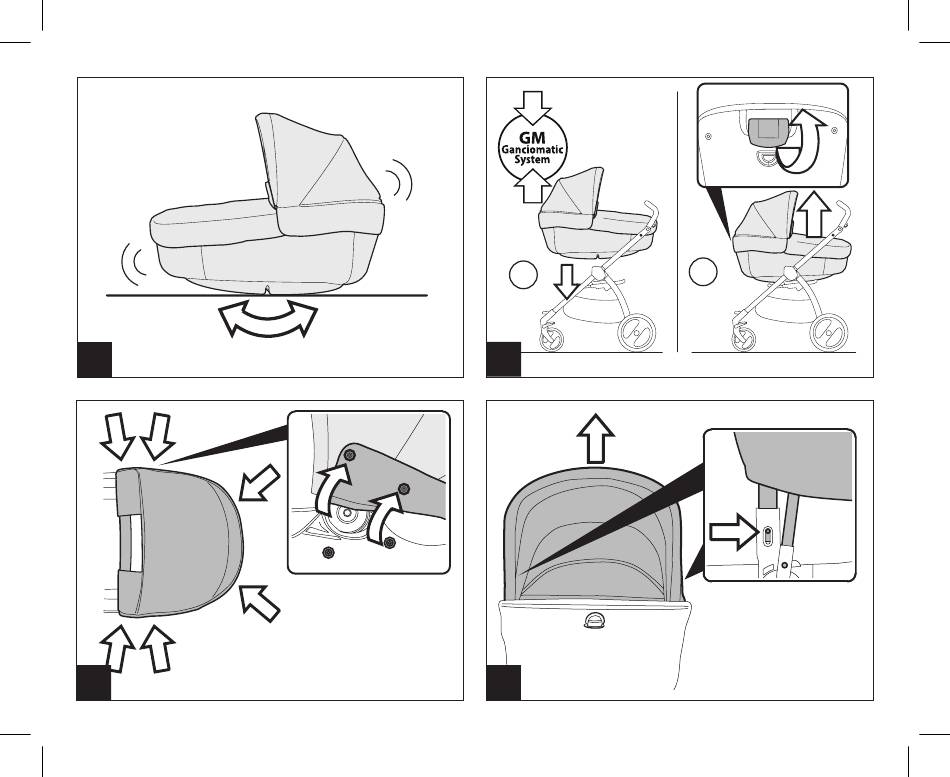 GM
Ganciomatic
System