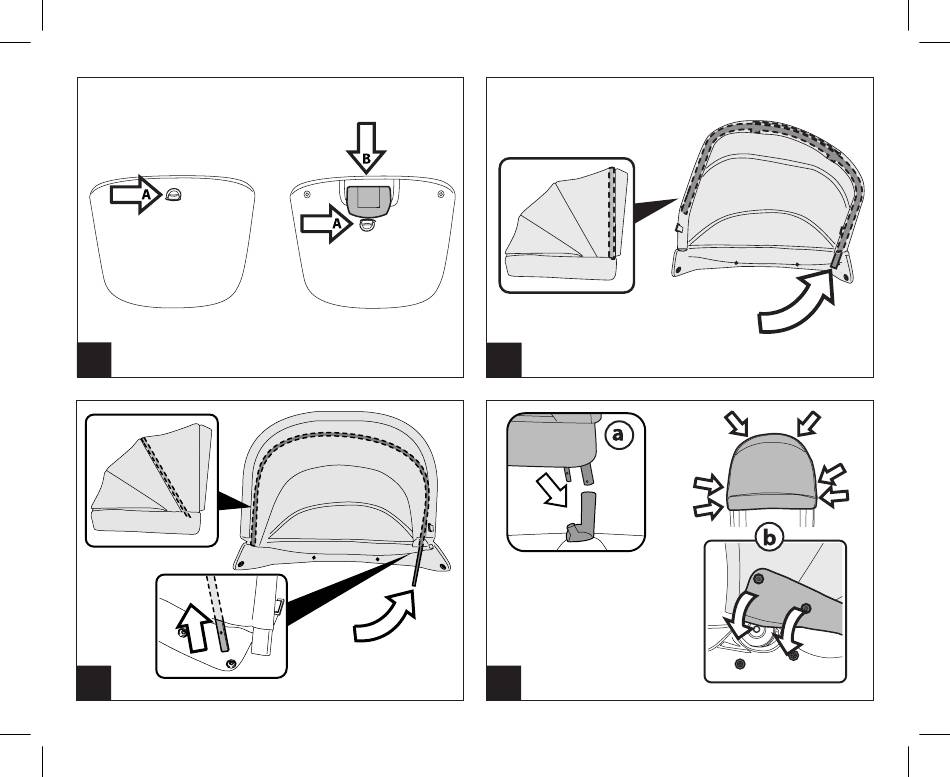 A

B

A

a

b