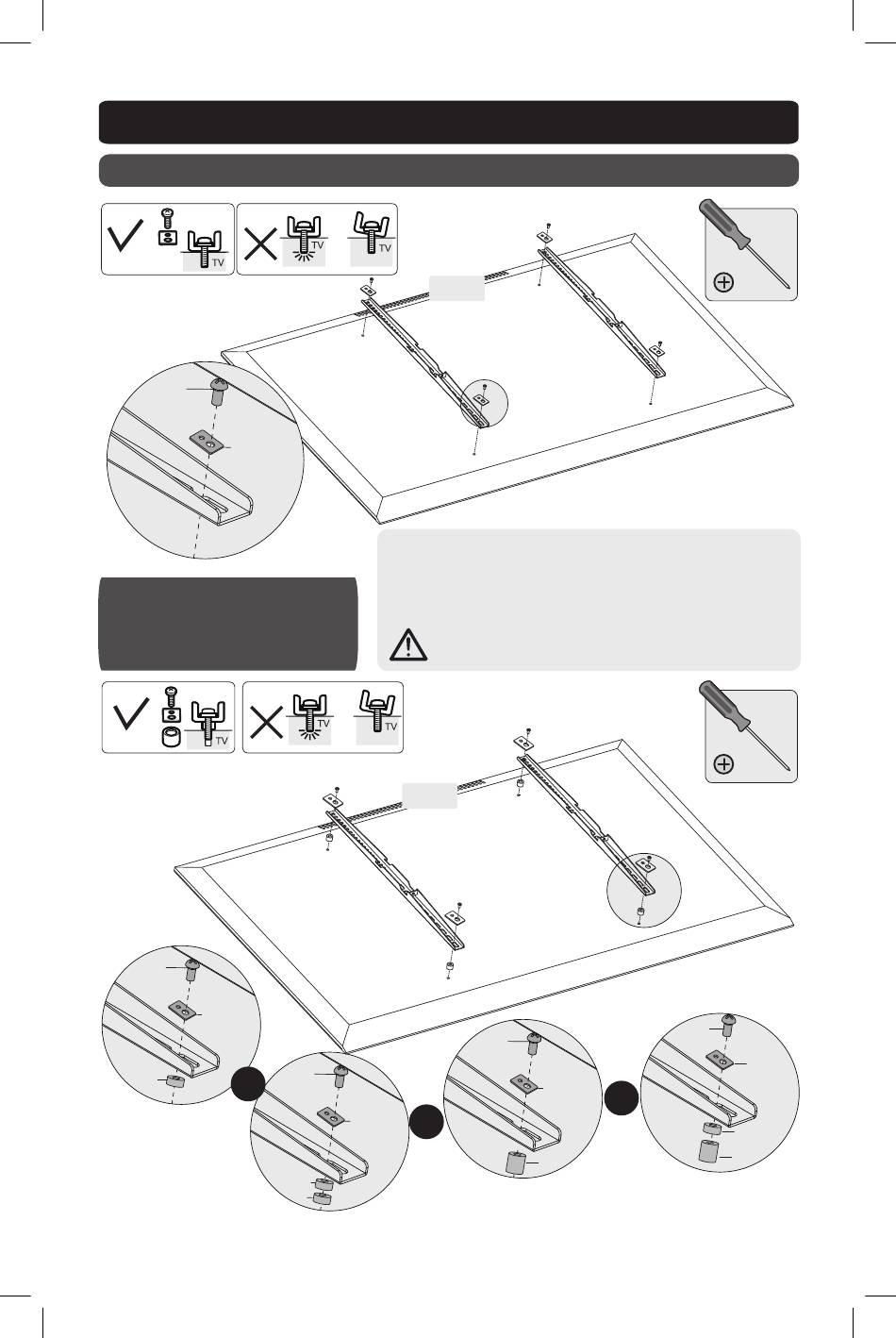 TV
TV
TV
TV
TV
TV