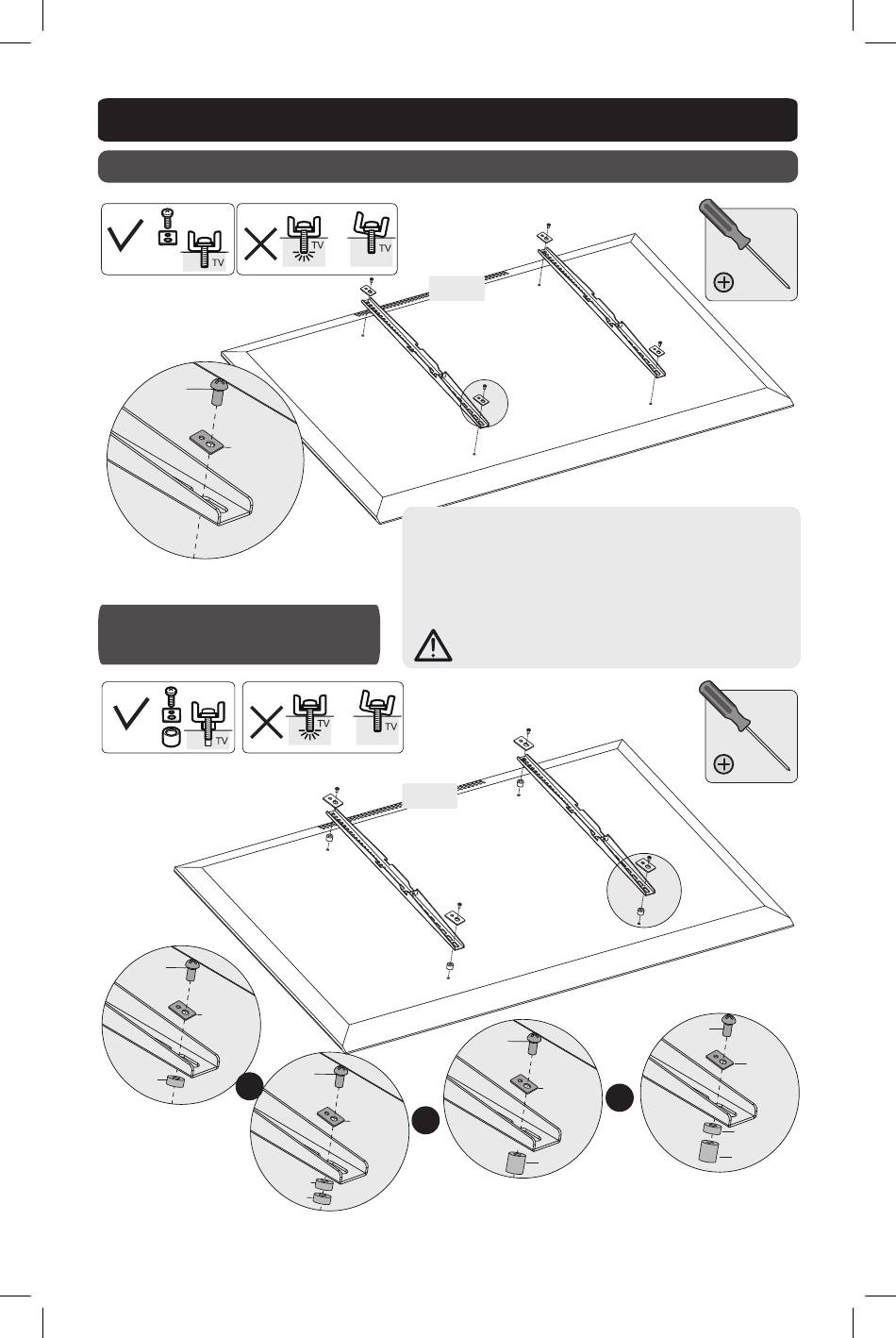 TV
TV
TV
TV
TV
TV