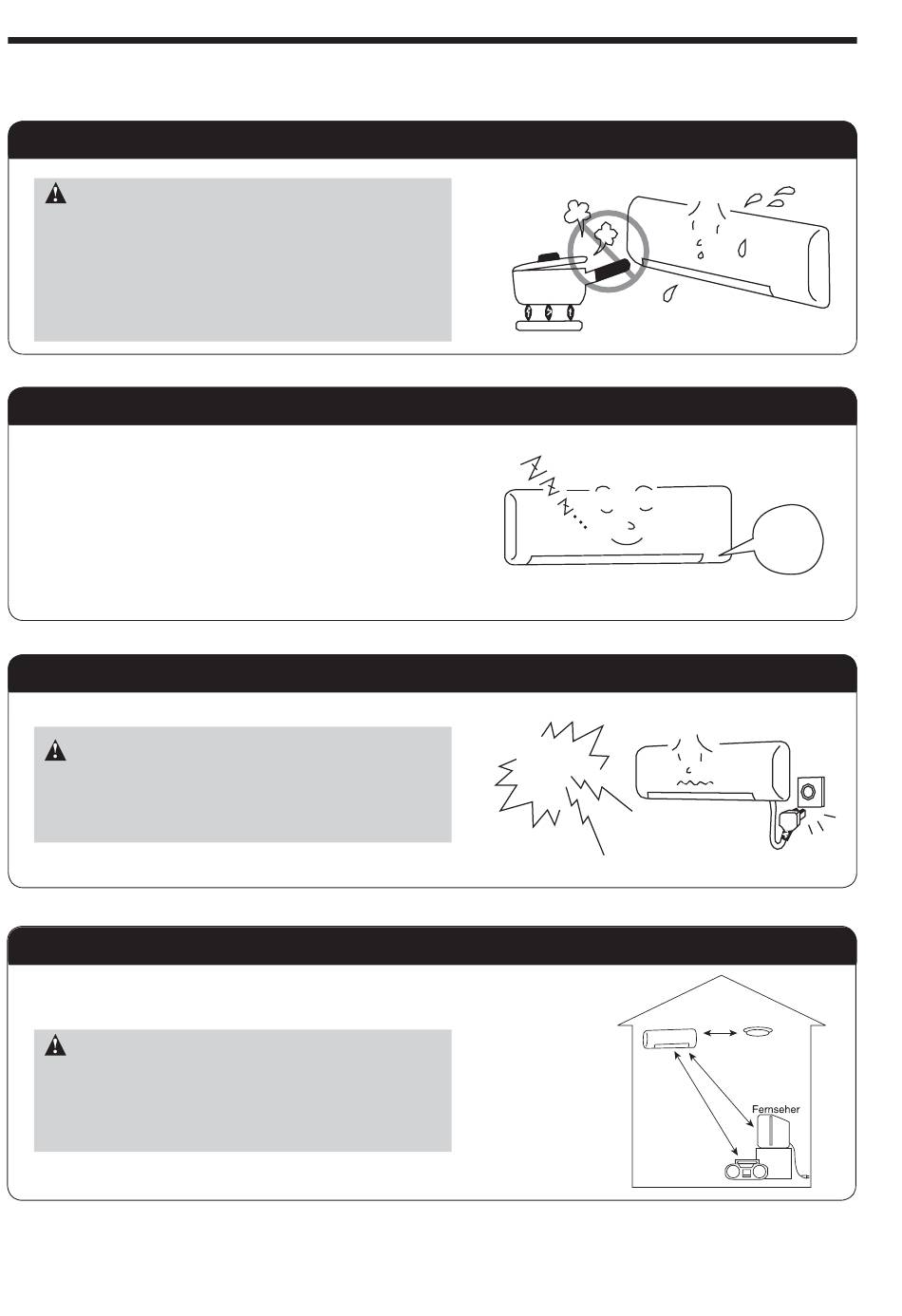 Fernseher