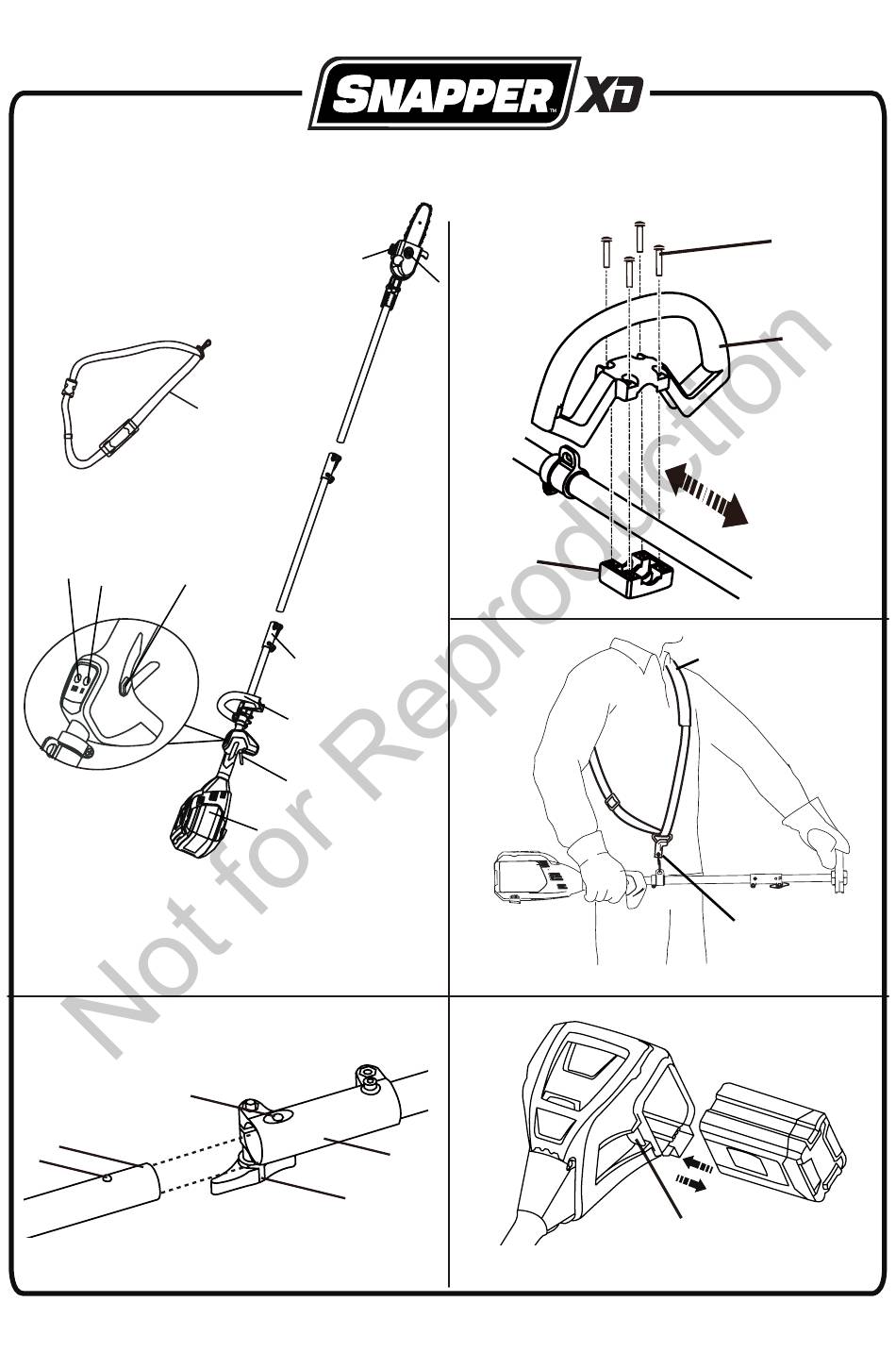 SNAPPER™ XD

Not for Reproduction