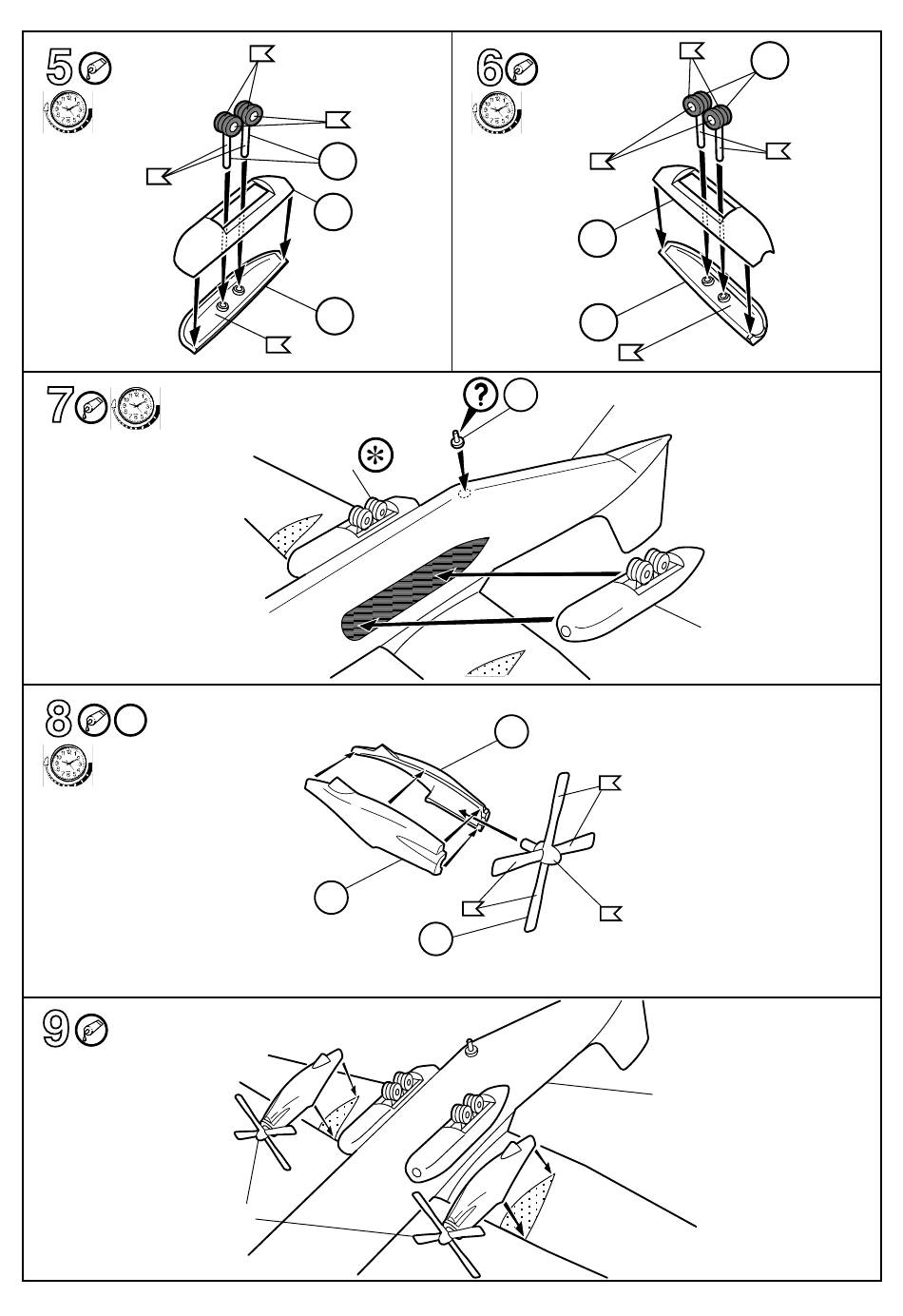 5

6

7

?

8

9