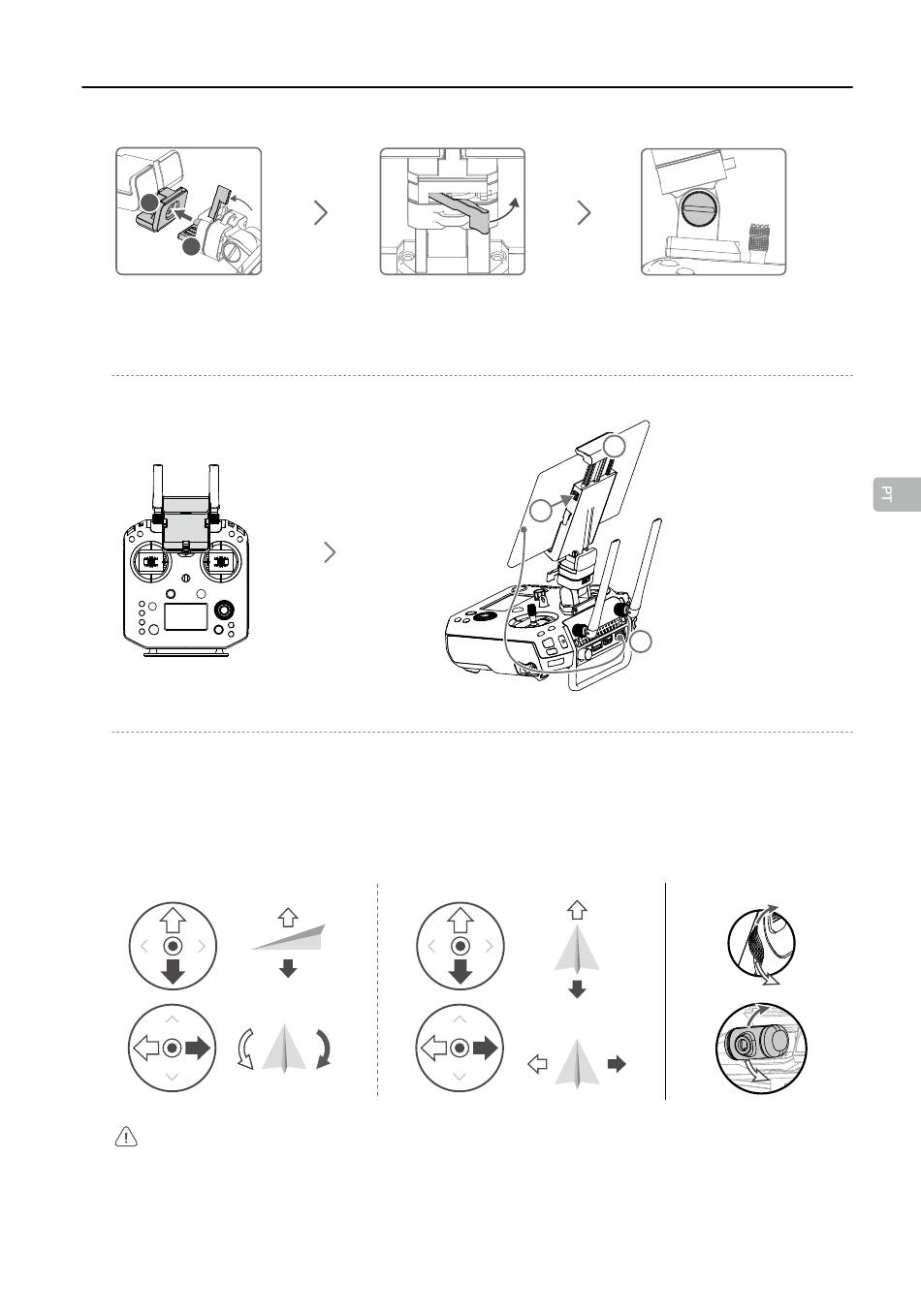 PT